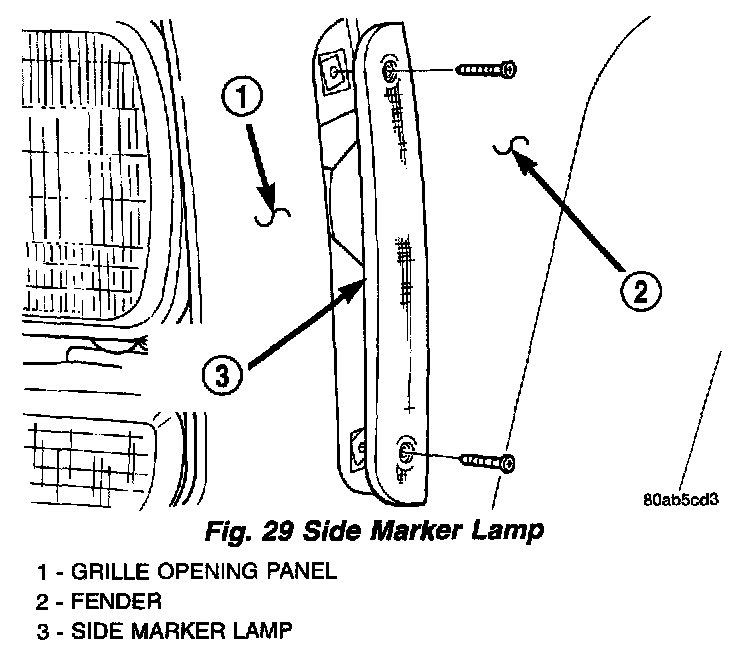 1

2

3

80ab5cd3

Fig. 29 Side Marker Lamp

1 - GRILLE OPENING PANEL
2 - FENDER
3 - SIDE MARKER LAMP