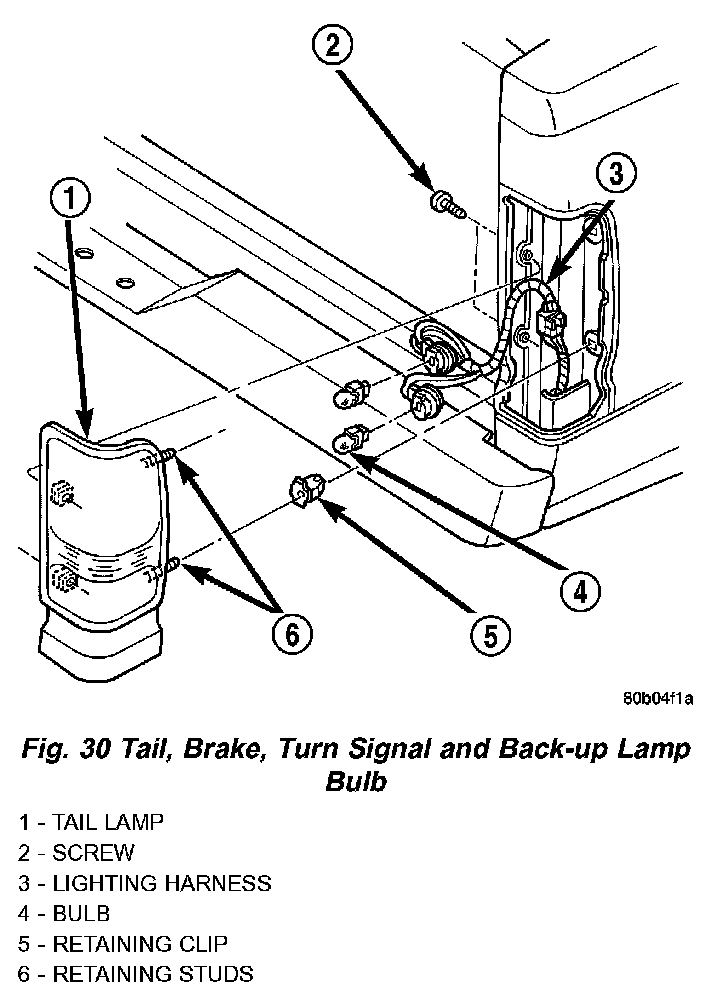 2

3

1

4

6

5

80b04f1a

Fig. 30 Tail, Brake, Turn Signal and Back-up Lamp Bulb

1 - TAIL LAMP
2 - SCREW
3 - LIGHTING HARNESS
4 - BULB
5 - RETAINING CLIP
6 - RETAINING STUDS