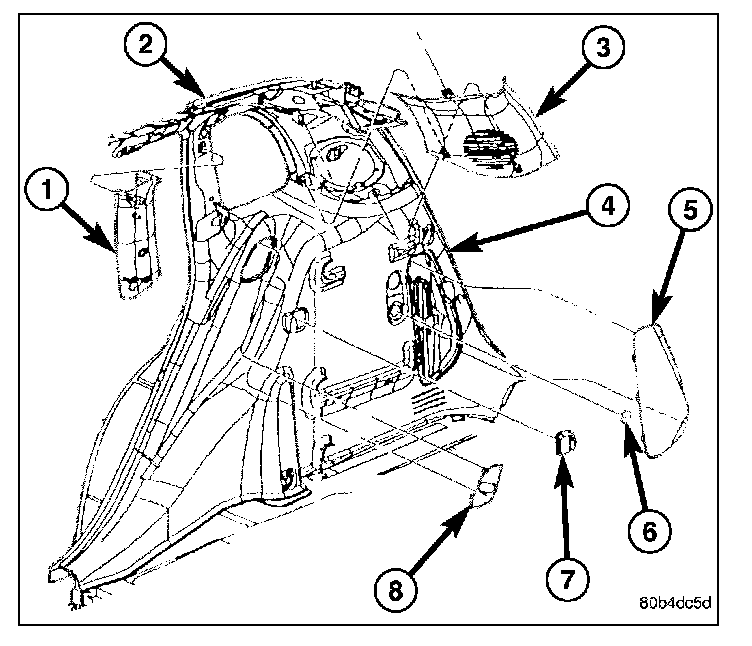 2
3
1
4
5
6
7
8
80b4dc5d