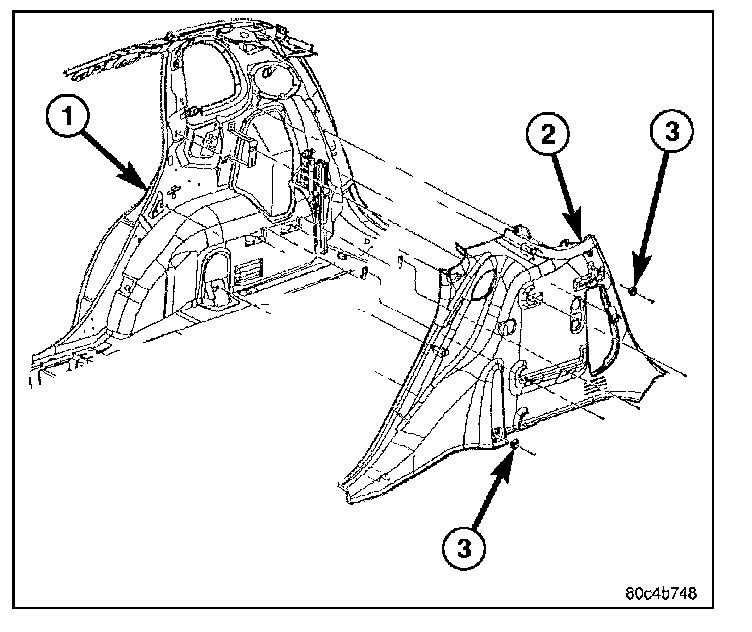 1
2
3
3
80c4b748