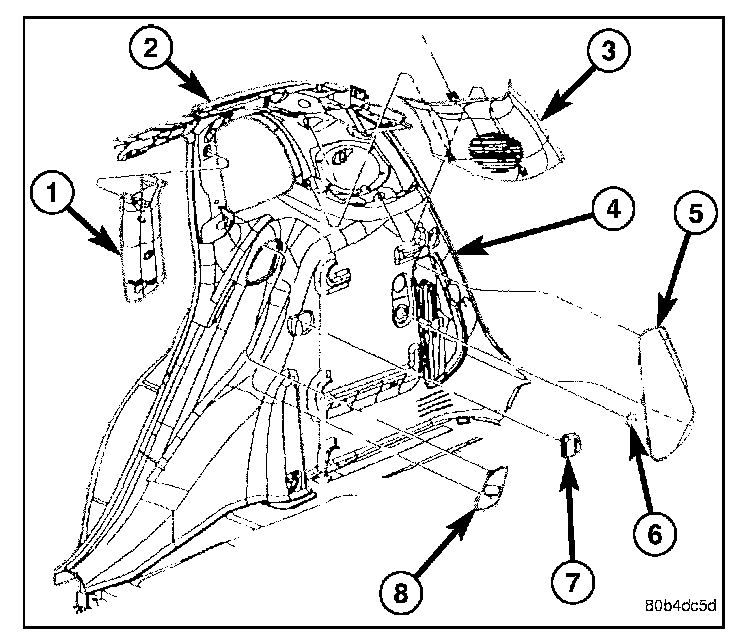 2
3
1
4
5
6
7
8
80b4dc5d