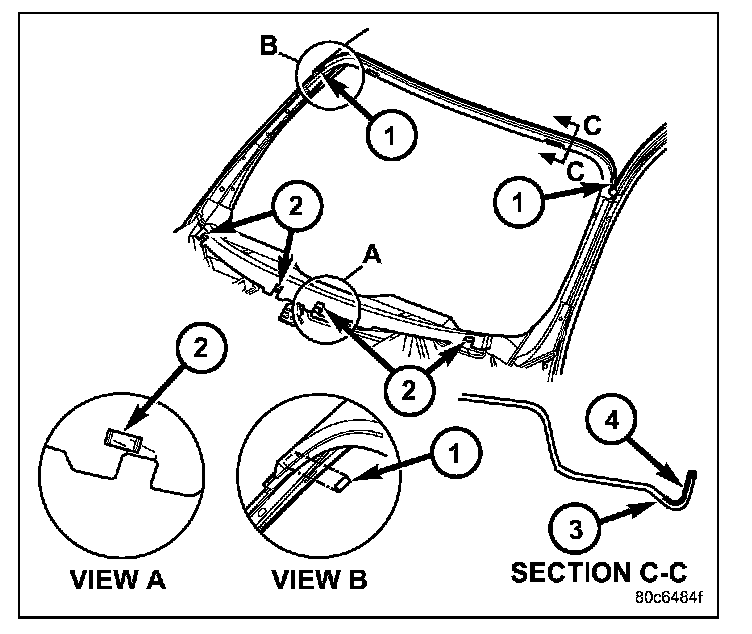 B
1
C
C
1
2
A
2
2
1
4
3
VIEW A
VIEW B
SECTION C-C
80c6484f