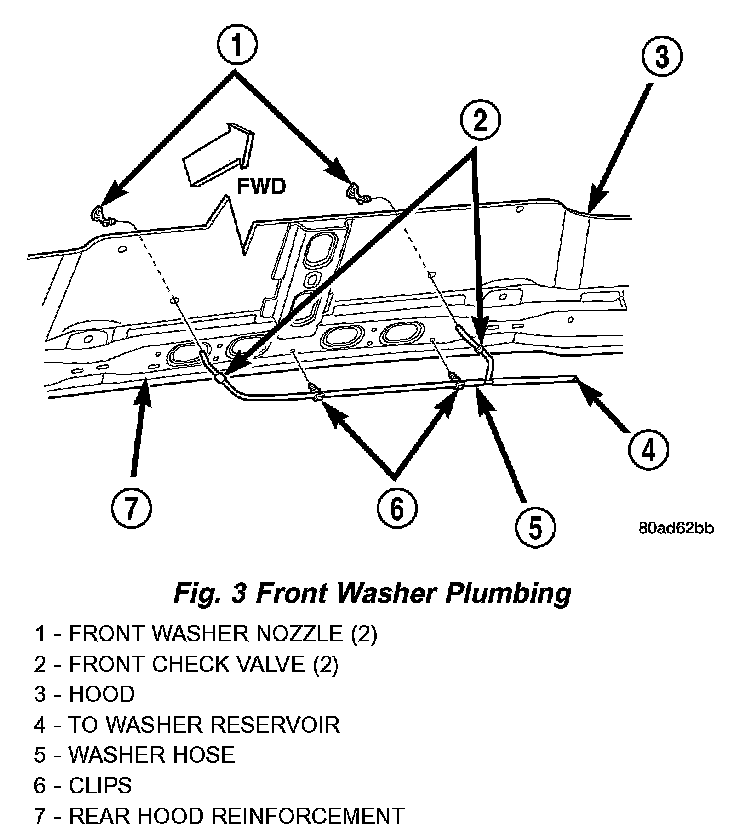 1
3
2
FWD
4
7
6
5
80ad62bb

Fig. 3 Front Washer Plumbing

1 - FRONT WASHER NOZZLE (2)
2 - FRONT CHECK VALVE (2)
3 - HOOD
4 - TO WASHER RESERVOIR
5 - WASHER HOSE
6 - CLIPS
7 - REAR HOOD REINFORCEMENT