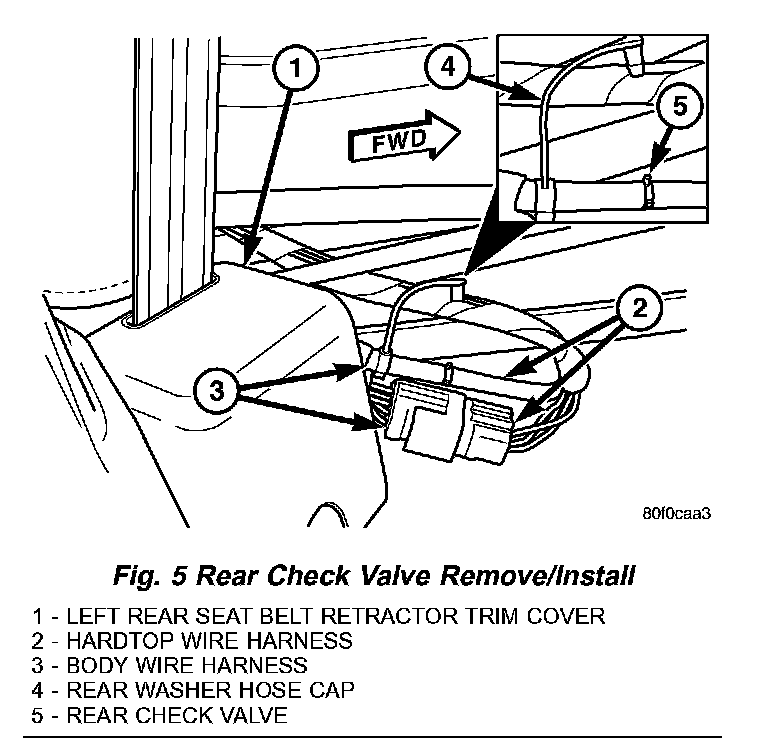 1
4
5
FWD
2
3
80f0caa3

Fig. 5 Rear Check Valve Remove/Install

1 - LEFT REAR SEAT BELT RETRACTOR TRIM COVER
2 - HARDTOP WIRE HARNESS
3 - BODY WIRE HARNESS
4 - REAR WASHER HOSE CAP
5 - REAR CHECK VALVE