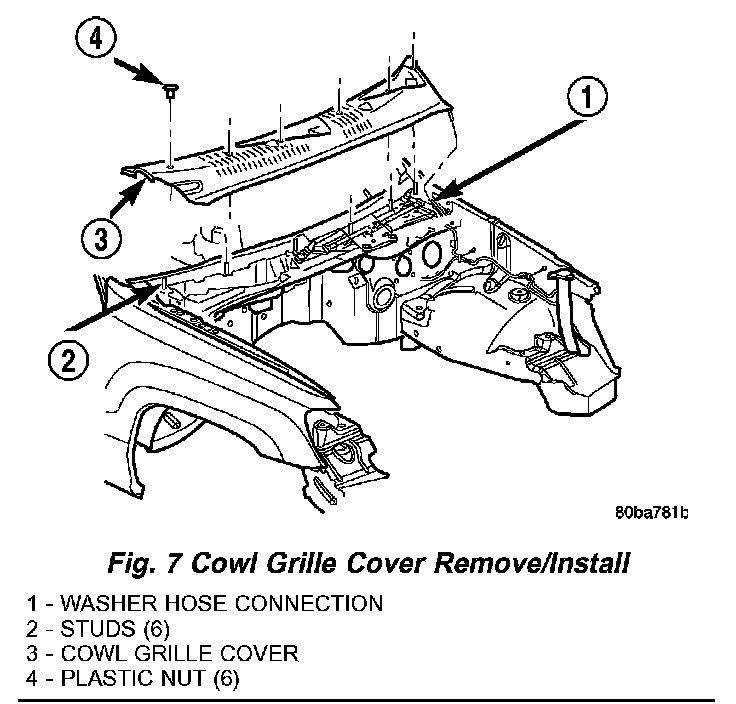 4

1

3

2

80ba781b

Fig. 7 Cowl Grille Cover Remove/Install

1 - WASHER HOSE CONNECTION
2 - STUDS (6)
3 - COWL GRILLE COVER
4 - PLASTIC NUT (6)