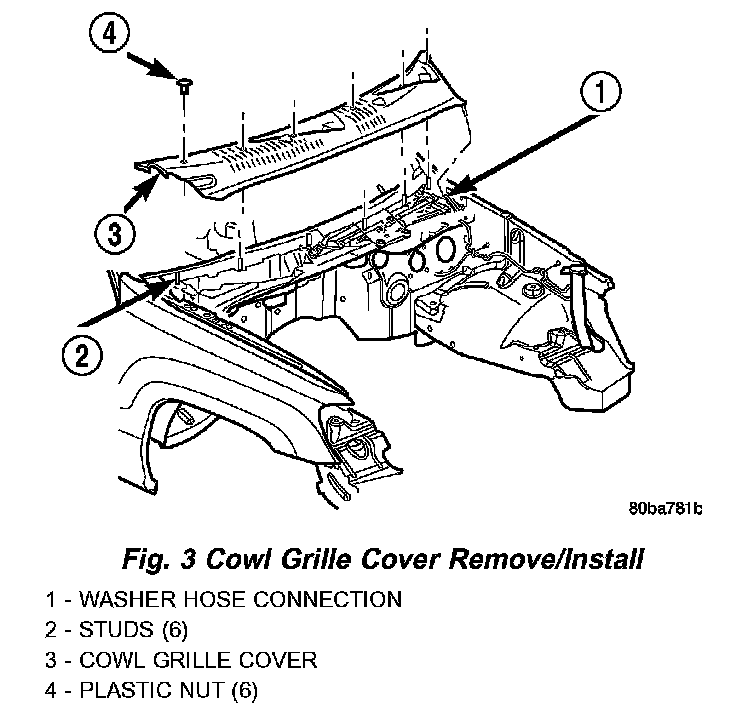 4

1

3

2

80ba781b

Fig. 3 Cowl Grille Cover Remove/Install

1 - WASHER HOSE CONNECTION
2 - STUDS (6)
3 - COWL GRILLE COVER
4 - PLASTIC NUT (6)