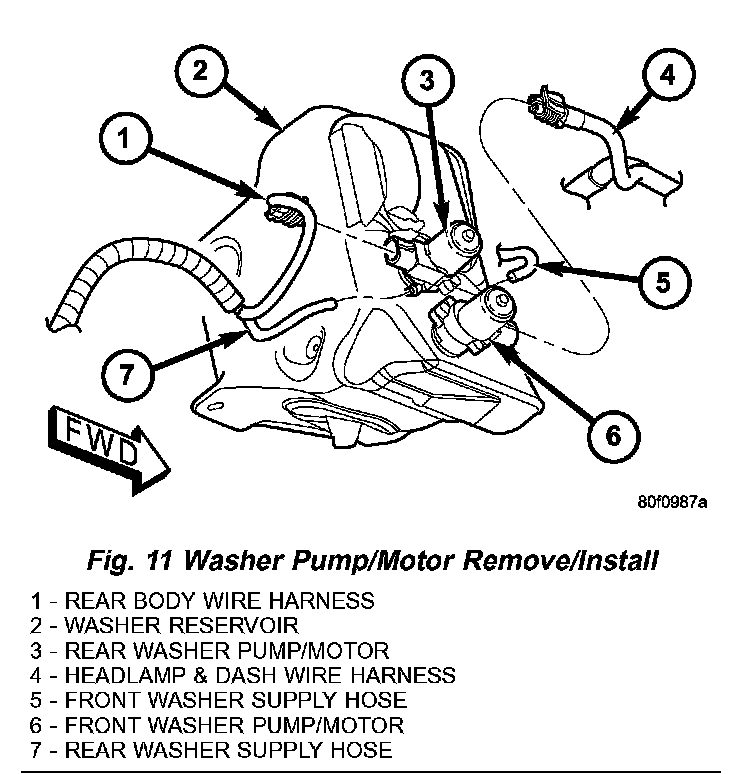 2

3

4

1

5

7

6

FWD

80f0987a

Fig. 11 Washer Pump/Motor Remove/Install

1 - REAR BODY WIRE HARNESS
2 - WASHER RESERVOIR
3 - REAR WASHER PUMP/MOTOR
4 - HEADLAMP & DASH WIRE HARNESS
5 - FRONT WASHER SUPPLY HOSE
6 - FRONT WASHER PUMP/MOTOR
7 - REAR WASHER SUPPLY HOSE