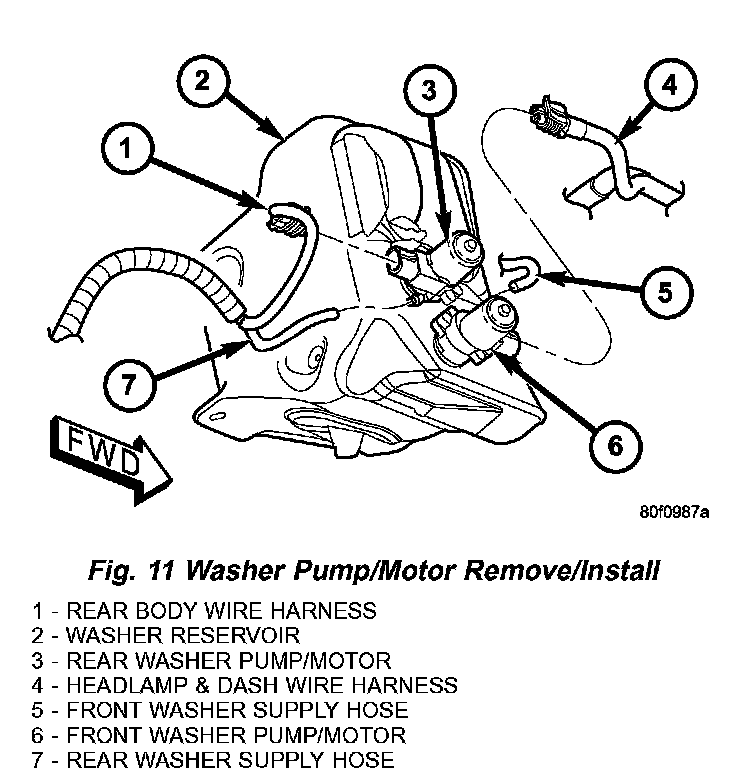 2
3
4
1
5
7
6
FWD
80f0987a

Fig. 11 Washer Pump/Motor Remove/Install

1 - REAR BODY WIRE HARNESS
2 - WASHER RESERVOIR
3 - REAR WASHER PUMP/MOTOR
4 - HEADLAMP & DASH WIRE HARNESS
5 - FRONT WASHER SUPPLY HOSE
6 - FRONT WASHER PUMP/MOTOR
7 - REAR WASHER SUPPLY HOSE