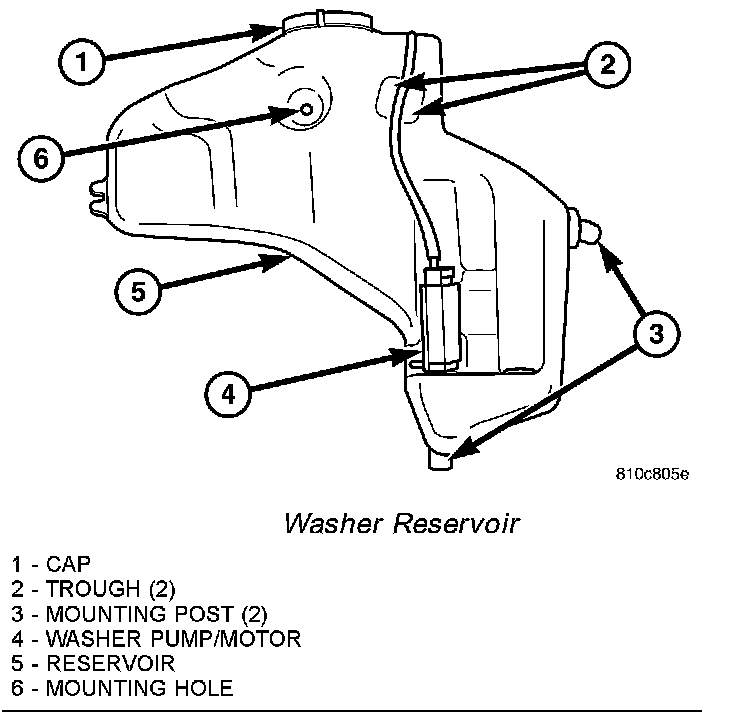 1

2

6

5

3

4

810c805e

Washer Reservoir

1 - CAP
2 - TROUGH (2)
3 - MOUNTING POST (2)
4 - WASHER PUMP/MOTOR
5 - RESERVOIR
6 - MOUNTING HOLE