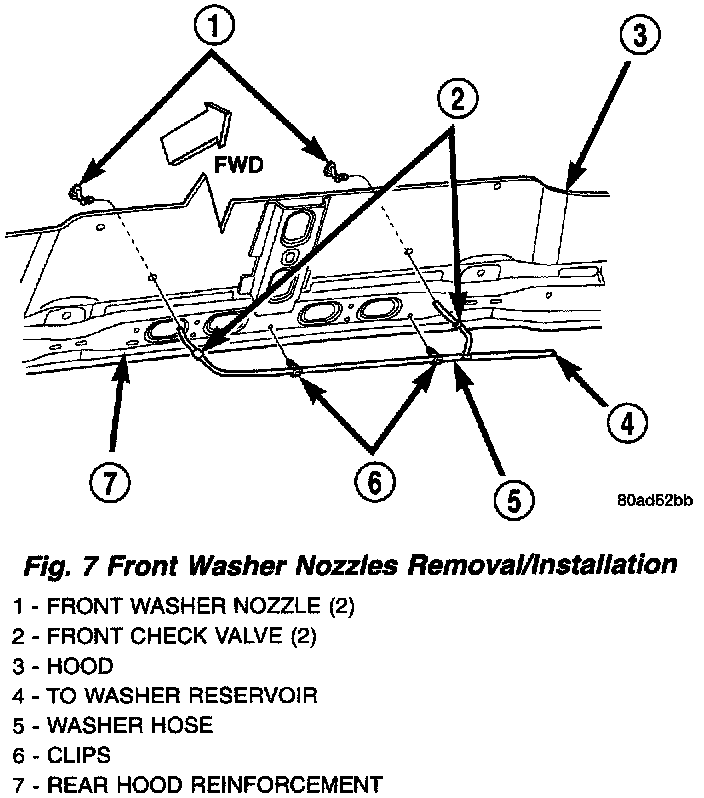 1
3
2
FWD
4
7
6
5
80ad52bb

Fig. 7 Front Washer Nozzles Removal/Installation

1 - FRONT WASHER NOZZLE (2)
2 - FRONT CHECK VALVE (2)
3 - HOOD
4 - TO WASHER RESERVOIR
5 - WASHER HOSE
6 - CLIPS
7 - REAR HOOD REINFORCEMENT