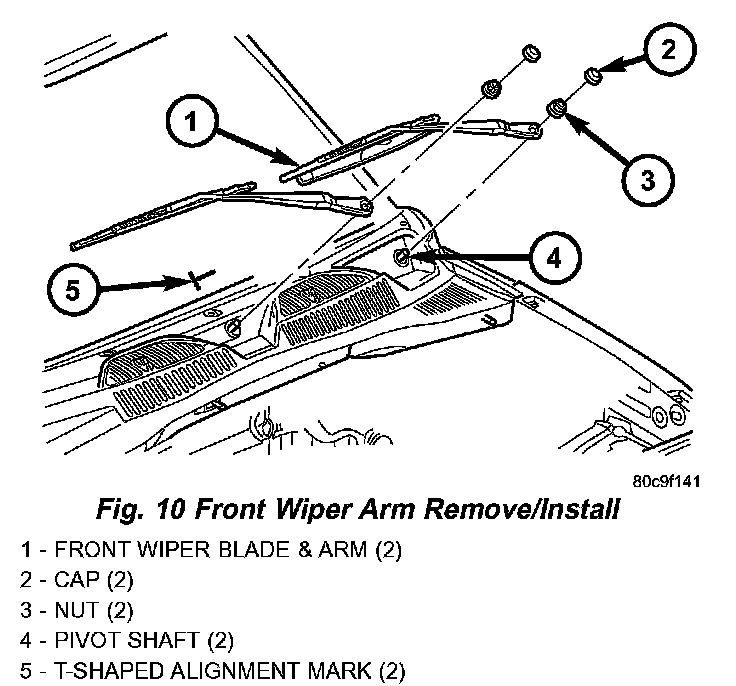 2
1
3
4
5

80c9f141

Fig. 10 Front Wiper Arm Remove/Install

1 - FRONT WIPER BLADE & ARM (2)
2 - CAP (2)
3 - NUT (2)
4 - PIVOT SHAFT (2)
5 - T-SHAPED ALIGNMENT MARK (2)