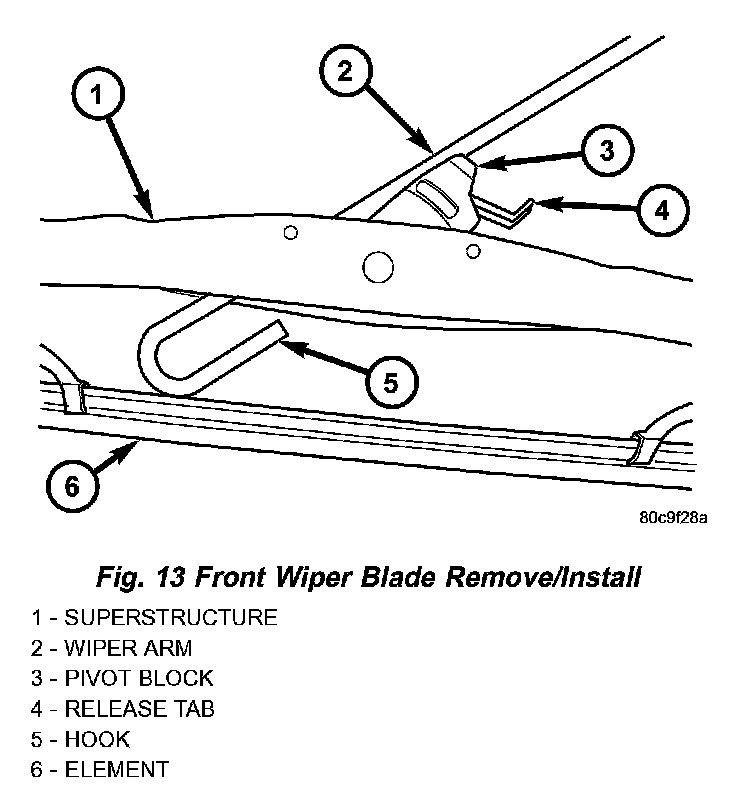 1
2
3
4
5
6
80c9f28a

Fig. 13 Front Wiper Blade Remove/Install

1 - SUPERSTRUCTURE
2 - WIPER ARM
3 - PIVOT BLOCK
4 - RELEASE TAB
5 - HOOK
6 - ELEMENT