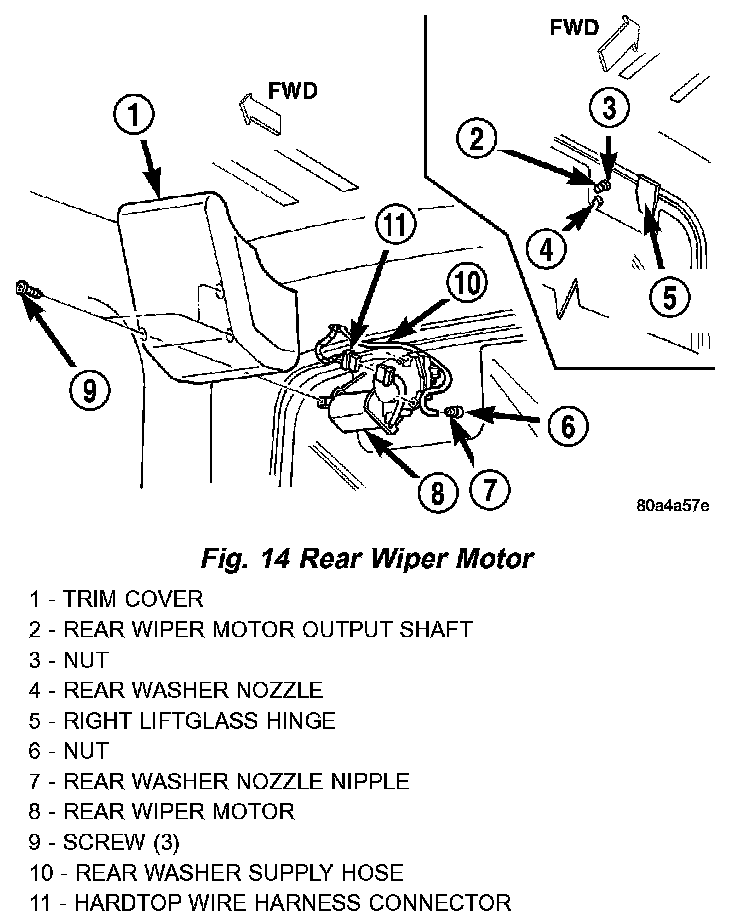 FWD

FWD

1

2

3

4

5

11

10

9

6

8

7

80a4a57e

Fig. 14 Rear Wiper Motor

1 - TRIM COVER
2 - REAR WIPER MOTOR OUTPUT SHAFT
3 - NUT
4 - REAR WASHER NOZZLE
5 - RIGHT LIFTGLASS HINGE
6 - NUT
7 - REAR WASHER NOZZLE NIPPLE
8 - REAR WIPER MOTOR
9 - SCREW (3)
10 - REAR WASHER SUPPLY HOSE
11 - HARDTOP WIRE HARNESS CONNECTOR