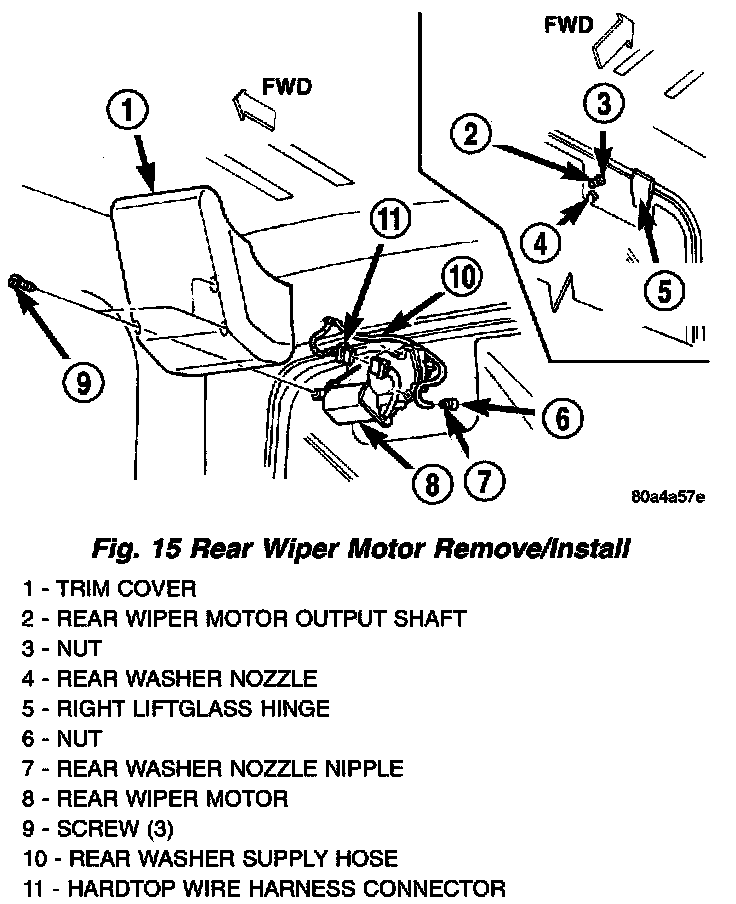 FWD

FWD

1

2

3

4

5

11

10

9

6

8

7

80a4a57e

Fig. 15 Rear Wiper Motor Remove/Install

1 - TRIM COVER
2 - REAR WIPER MOTOR OUTPUT SHAFT
3 - NUT
4 - REAR WASHER NOZZLE
5 - RIGHT LIFTGLASS HINGE
6 - NUT
7 - REAR WASHER NOZZLE NIPPLE
8 - REAR WIPER MOTOR
9 - SCREW (3)
10 - REAR WASHER SUPPLY HOSE
11 - HARDTOP WIRE HARNESS CONNECTOR