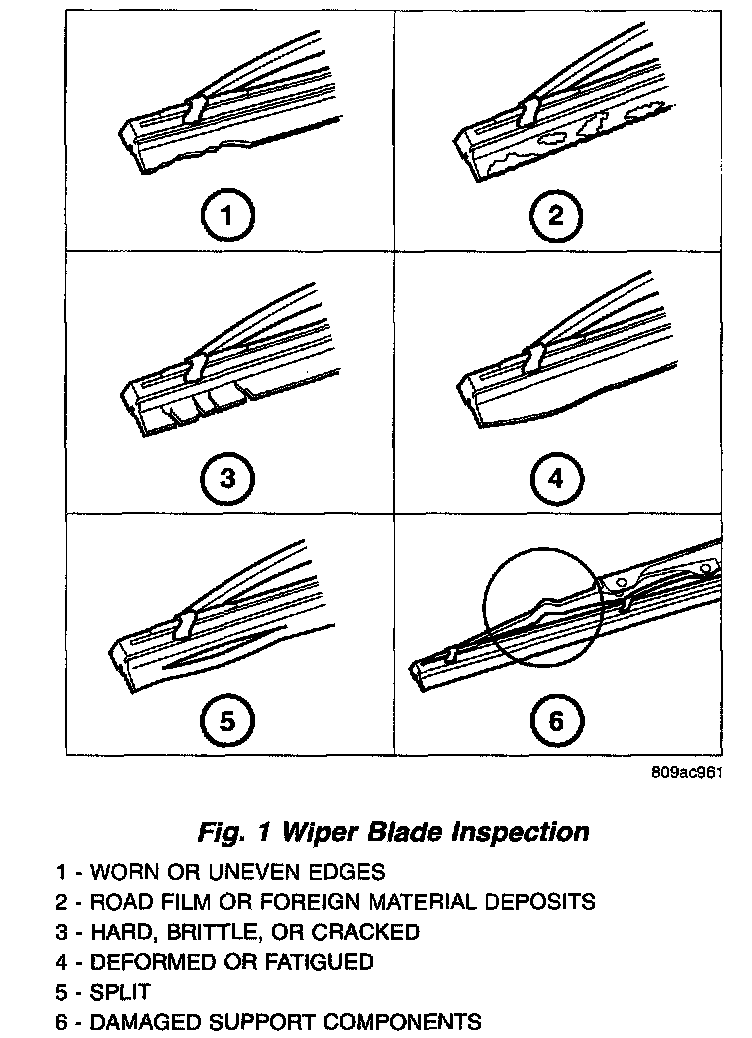 1

2

3

4

5

6

809ac961

Fig. 1 Wiper Blade Inspection

1 - WORN OR UNEVEN EDGES
2 - ROAD FILM OR FOREIGN MATERIAL DEPOSITS
3 - HARD, BRITTLE, OR CRACKED
4 - DEFORMED OR FATIGUED
5 - SPLIT
6 - DAMAGED SUPPORT COMPONENTS