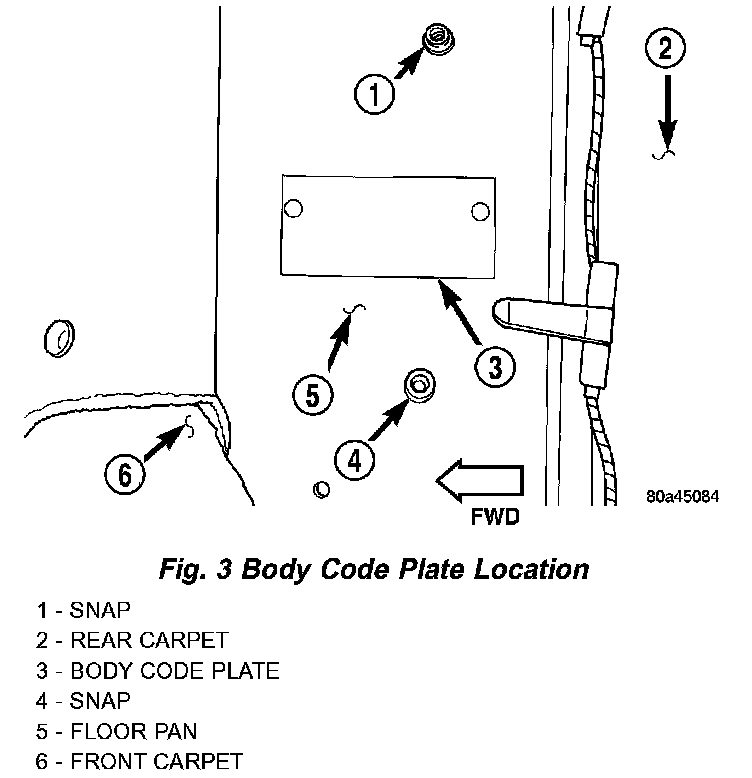 1

2

3

5

4

6

FWD

80a45084

Fig. 3 Body Code Plate Location

1 - SNAP
2 - REAR CARPET
3 - BODY CODE PLATE
4 - SNAP
5 - FLOOR PAN
6 - FRONT CARPET