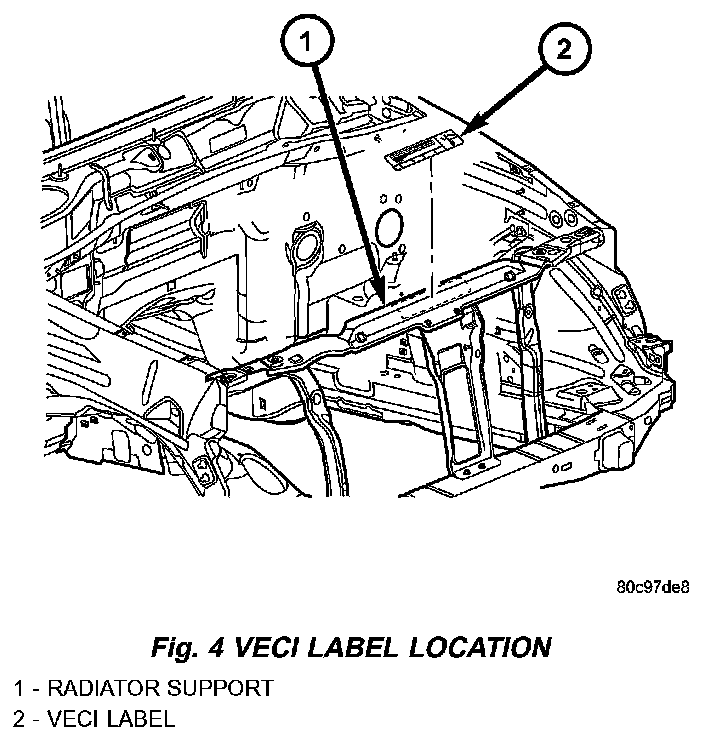 1

2

80c97de8

Fig. 4 VECI LABEL LOCATION

1 - RADIATOR SUPPORT
2 - VECI LABEL