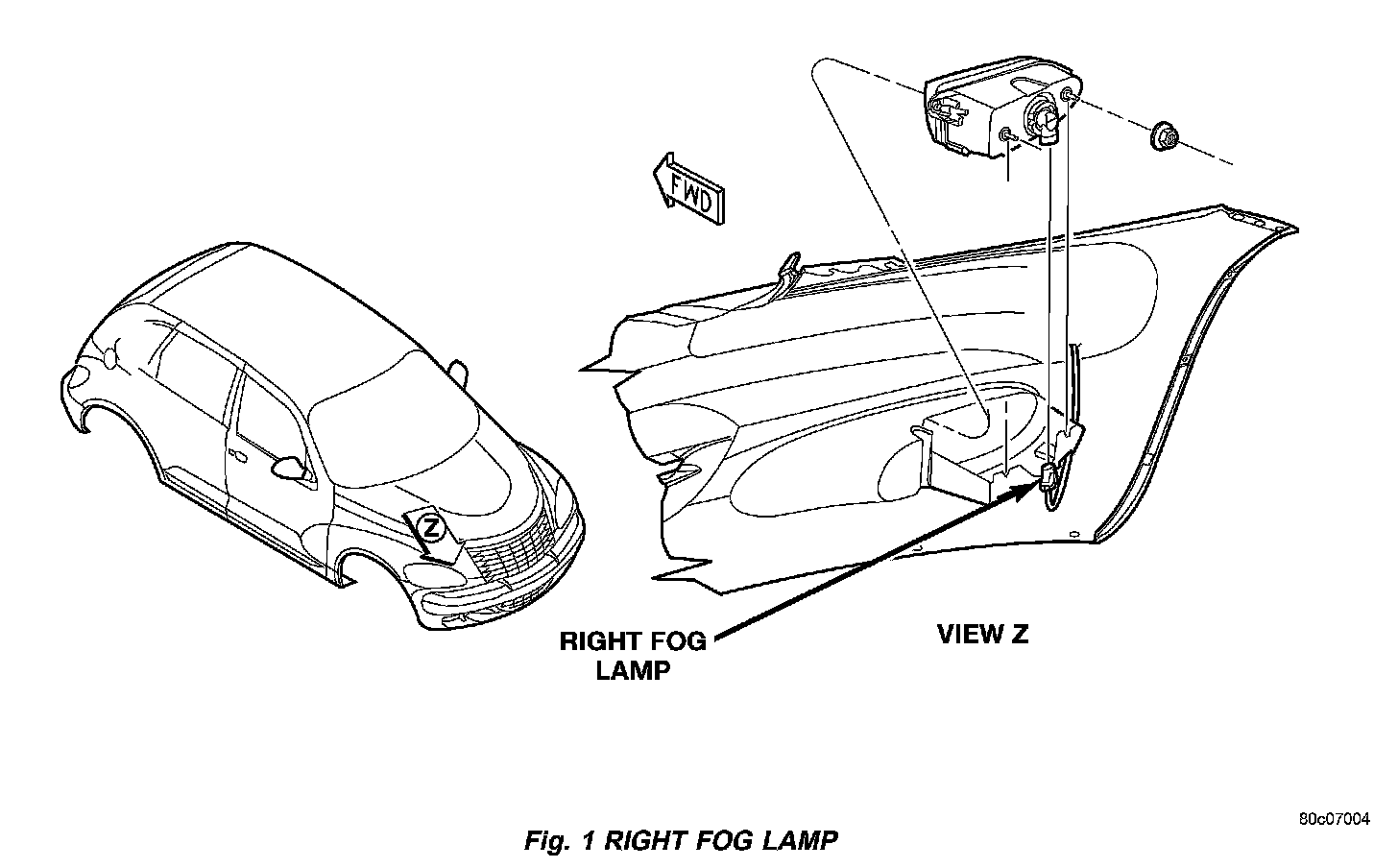 FWD

Z

RIGHT FOG LAMP

VIEW Z

80c07004

Fig. 1 RIGHT FOG LAMP