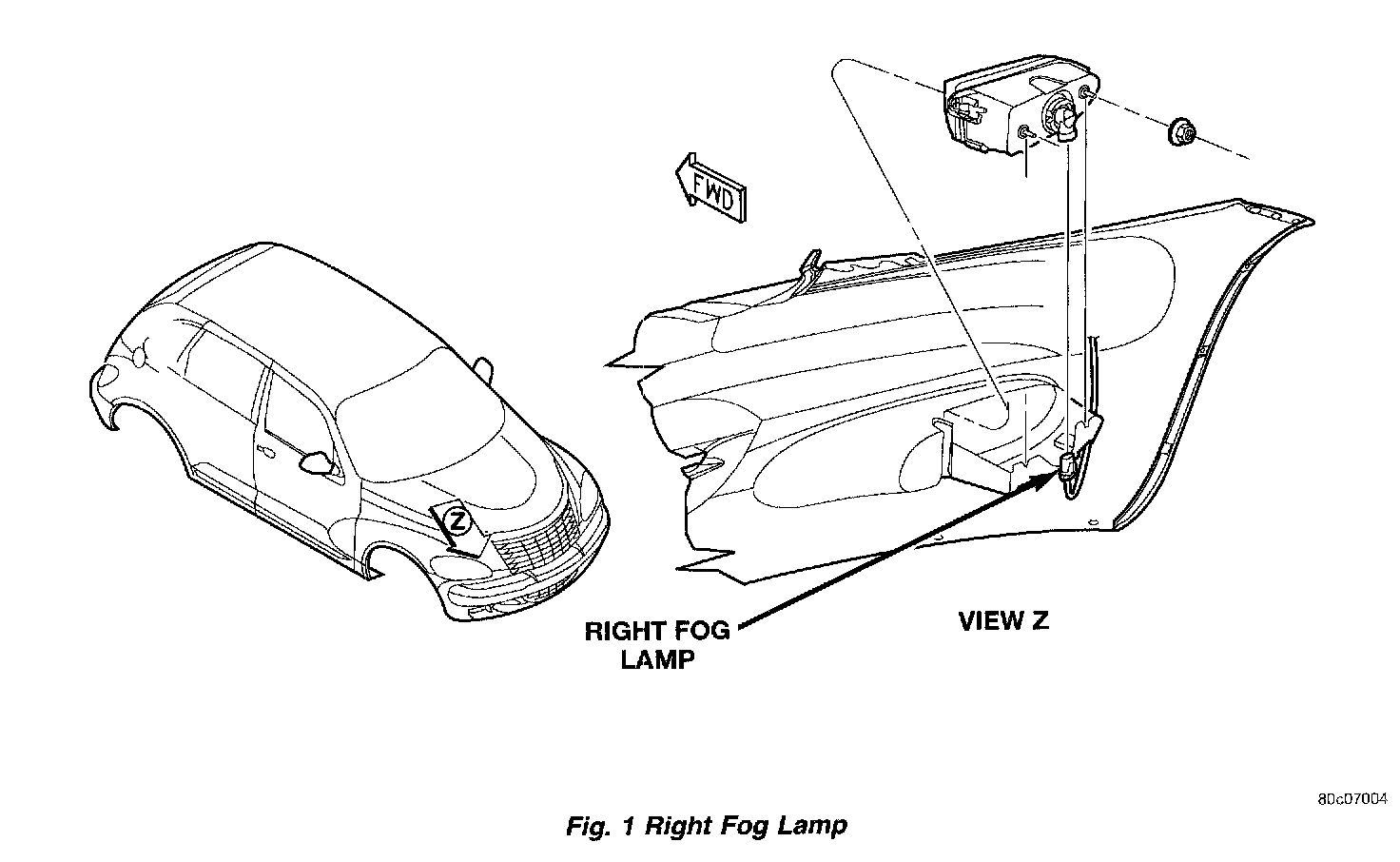 FWD

Z

RIGHT FOG LAMP

VIEW Z

80c07004

Fig. 1 Right Fog Lamp