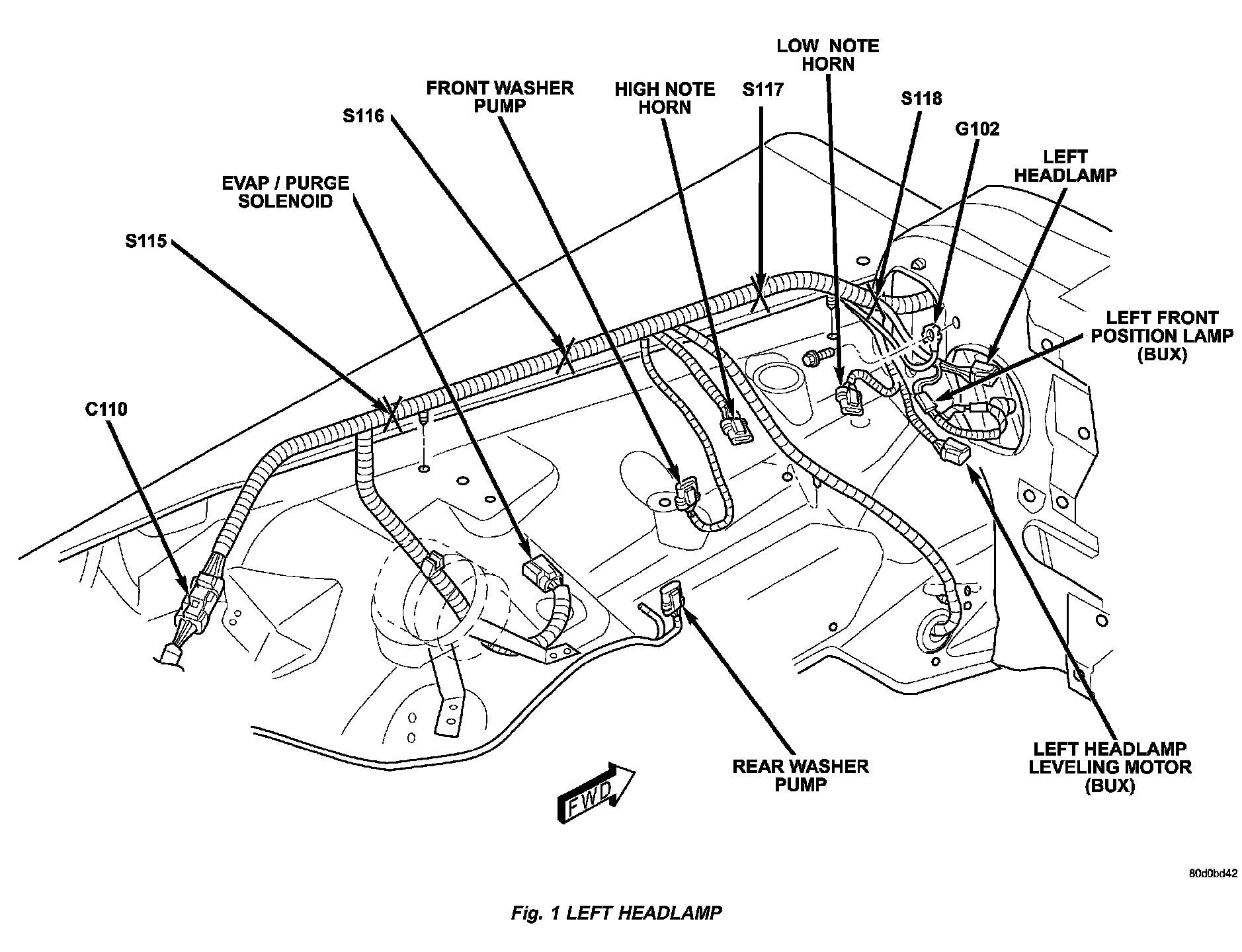 LOW NOTE HORN

FRONT WASHER PUMP

HIGH NOTE HORN

S117

S118

S116

G102

LEFT HEADLAMP

EVAP / PURGE SOLENOID

S115

LEFT FRONT POSITION LAMP (BUX)

C110

REAR WASHER PUMP

LEFT HEADLAMP LEVELING MOTOR (BUX)

FWD

80d0bd42

Fig. 1 LEFT HEADLAMP