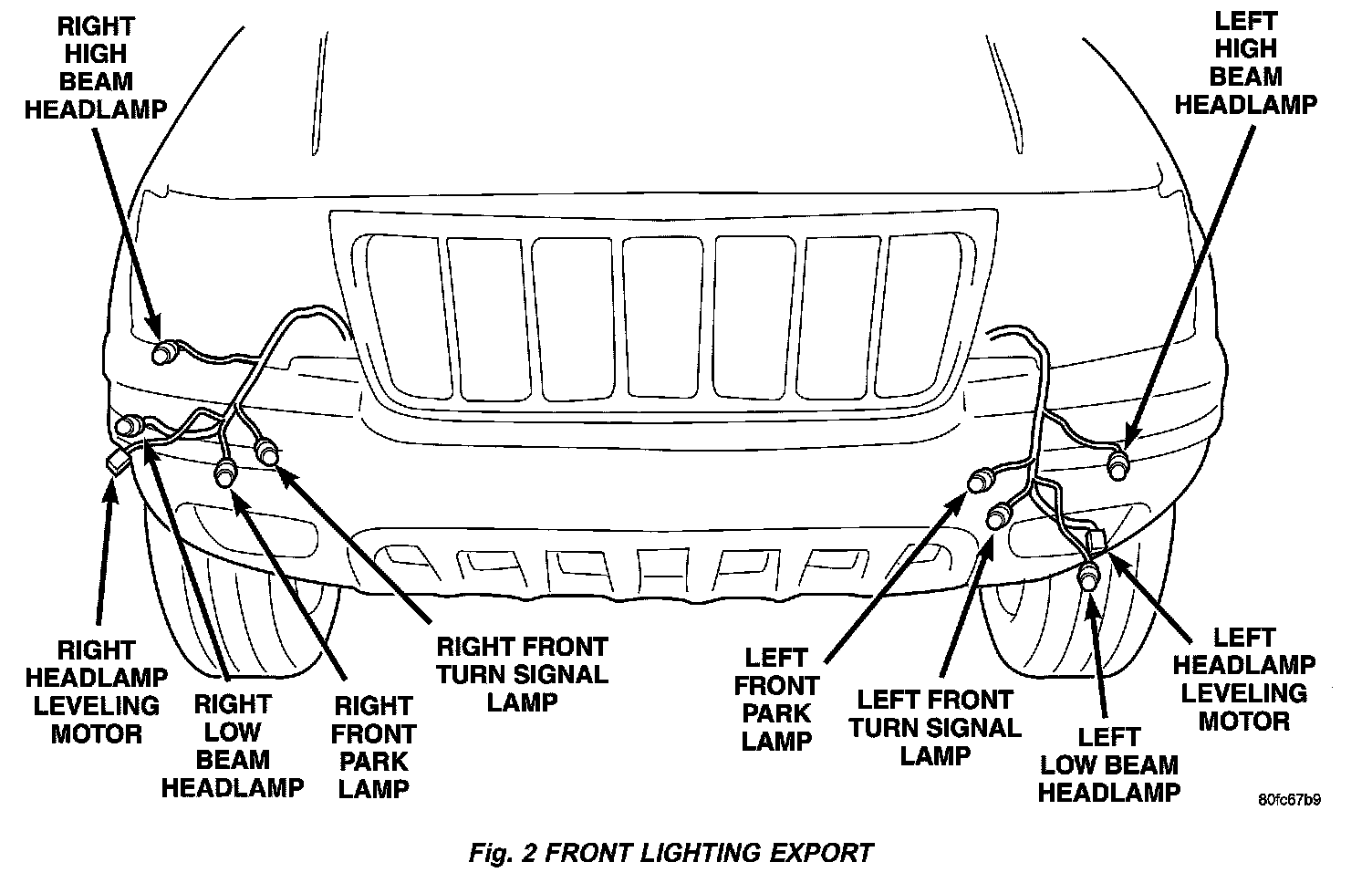 RIGHT HIGH BEAM HEADLAMP

LEFT HIGH BEAM HEADLAMP

RIGHT HEADLAMP LEVELING MOTOR

RIGHT LOW BEAM HEADLAMP

RIGHT FRONT PARK LAMP

RIGHT FRONT TURN SIGNAL LAMP

LEFT FRONT PARK LAMP

LEFT FRONT TURN SIGNAL LAMP

LEFT LOW BEAM HEADLAMP

LEFT HEADLAMP LEVELING MOTOR

80fc67b9

Fig. 2 FRONT LIGHTING EXPORT