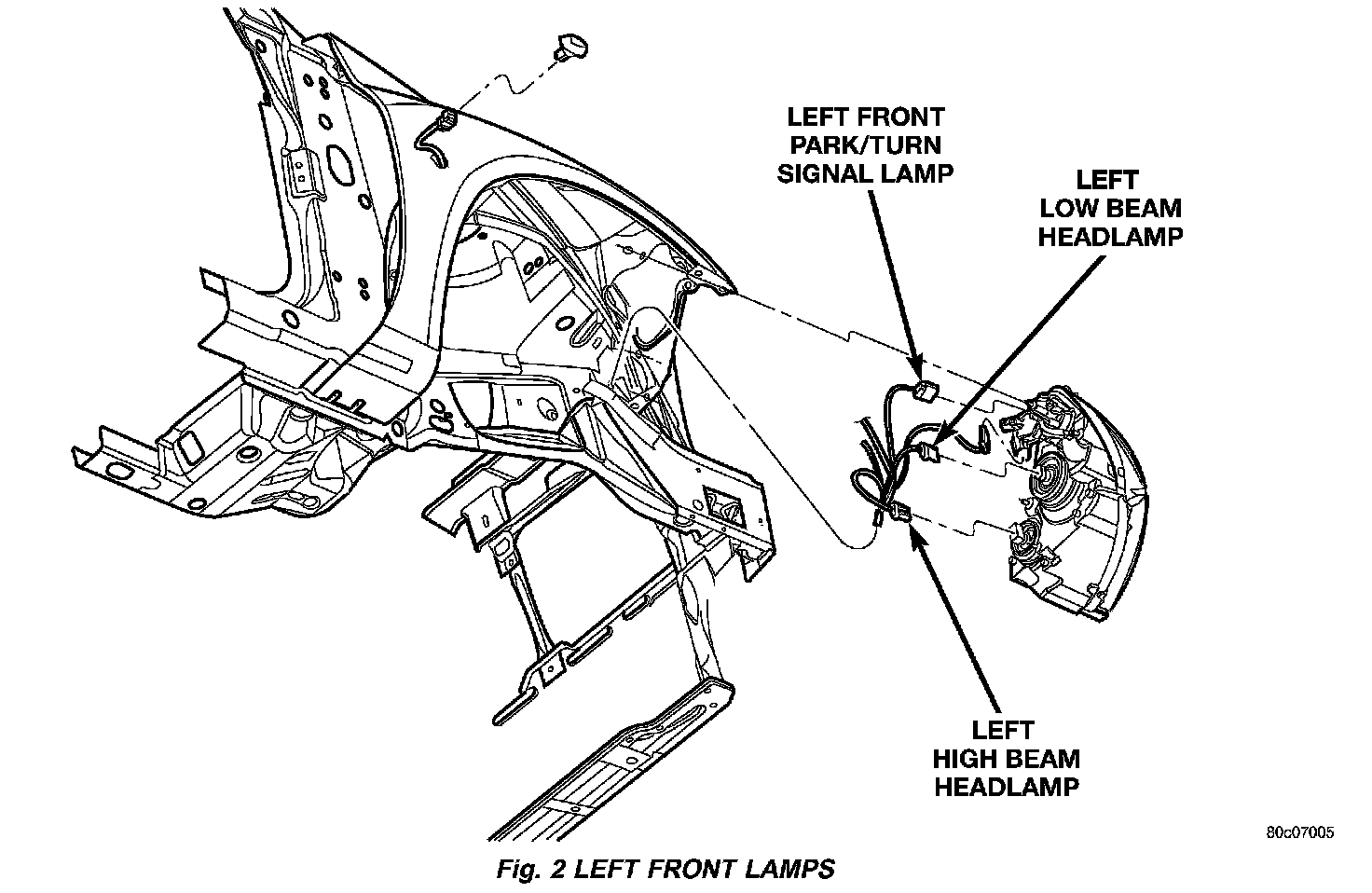 LEFT FRONT PARK/TURN SIGNAL LAMP

LEFT LOW BEAM HEADLAMP

LEFT HIGH BEAM HEADLAMP

80c07005

Fig. 2 LEFT FRONT LAMPS