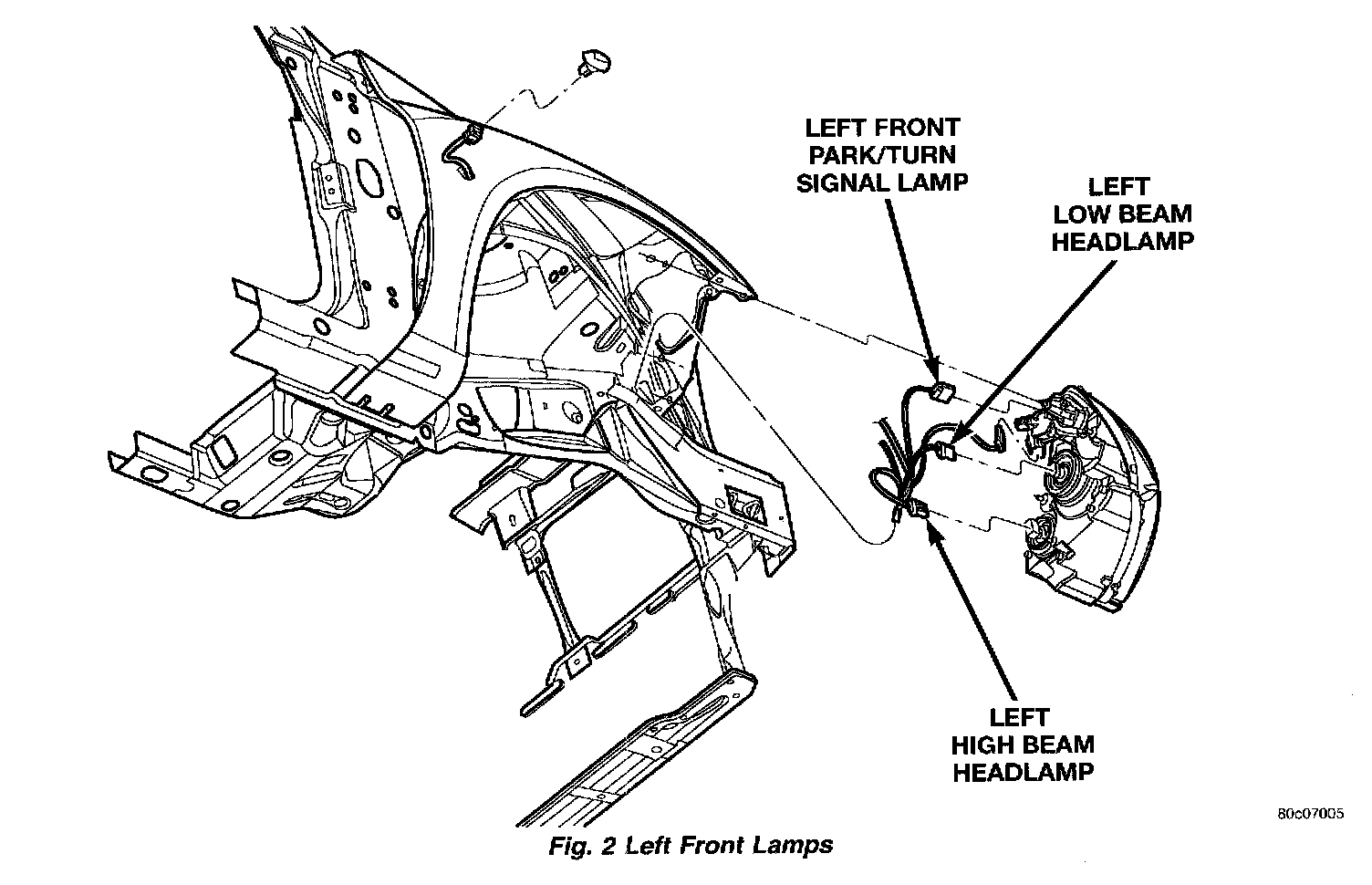 LEFT FRONT PARK/TURN SIGNAL LAMP

LEFT LOW BEAM HEADLAMP

LEFT HIGH BEAM HEADLAMP

80c07005

Fig. 2 Left Front Lamps