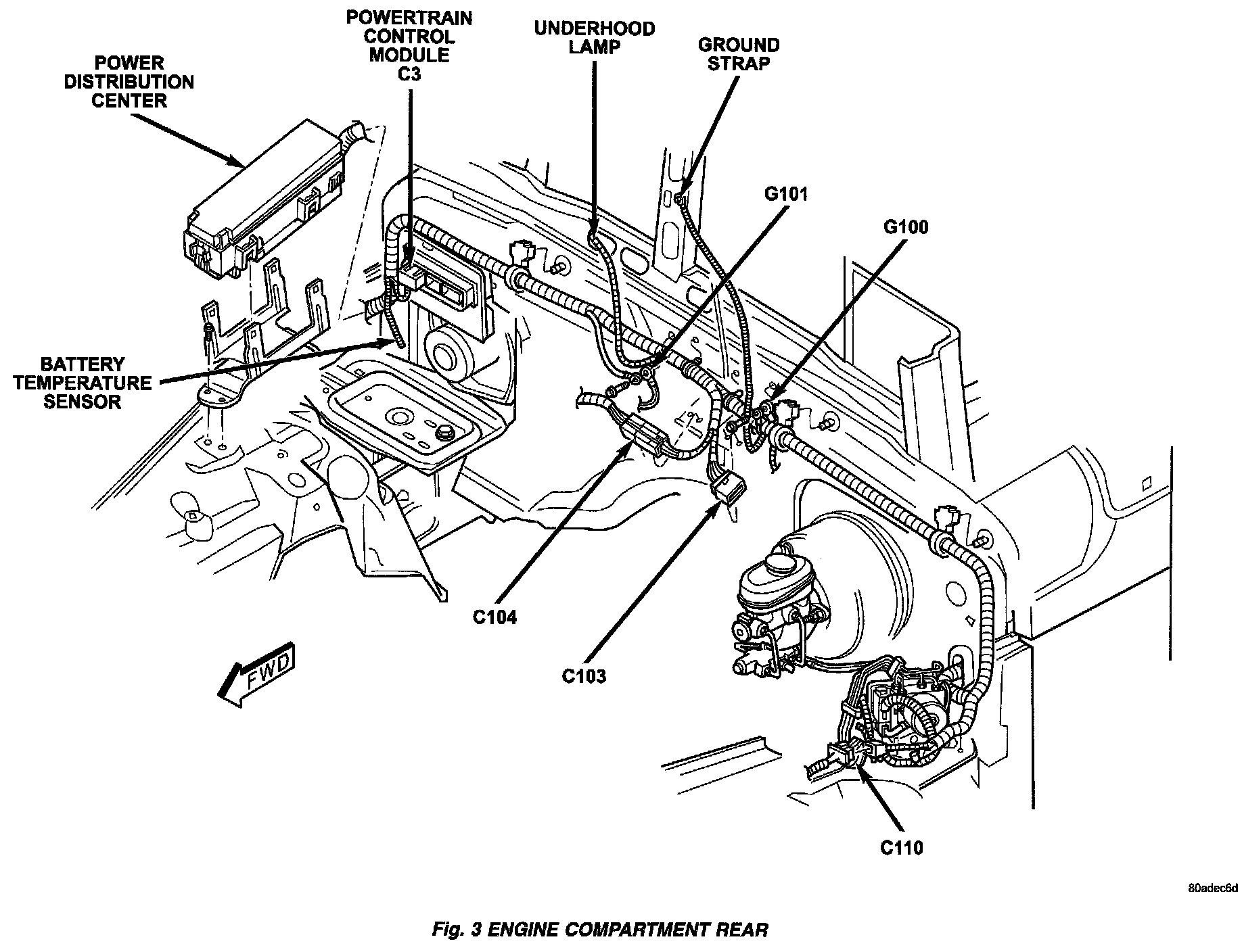 POWER DISTRIBUTION CENTER

POWERTRAIN CONTROL MODULE C3

UNDERHOOD LAMP

GROUND STRAP

G101

G100

BATTERY TEMPERATURE SENSOR

C104

C103

FWD

C110

80adec6d

Fig. 3 ENGINE COMPARTMENT REAR