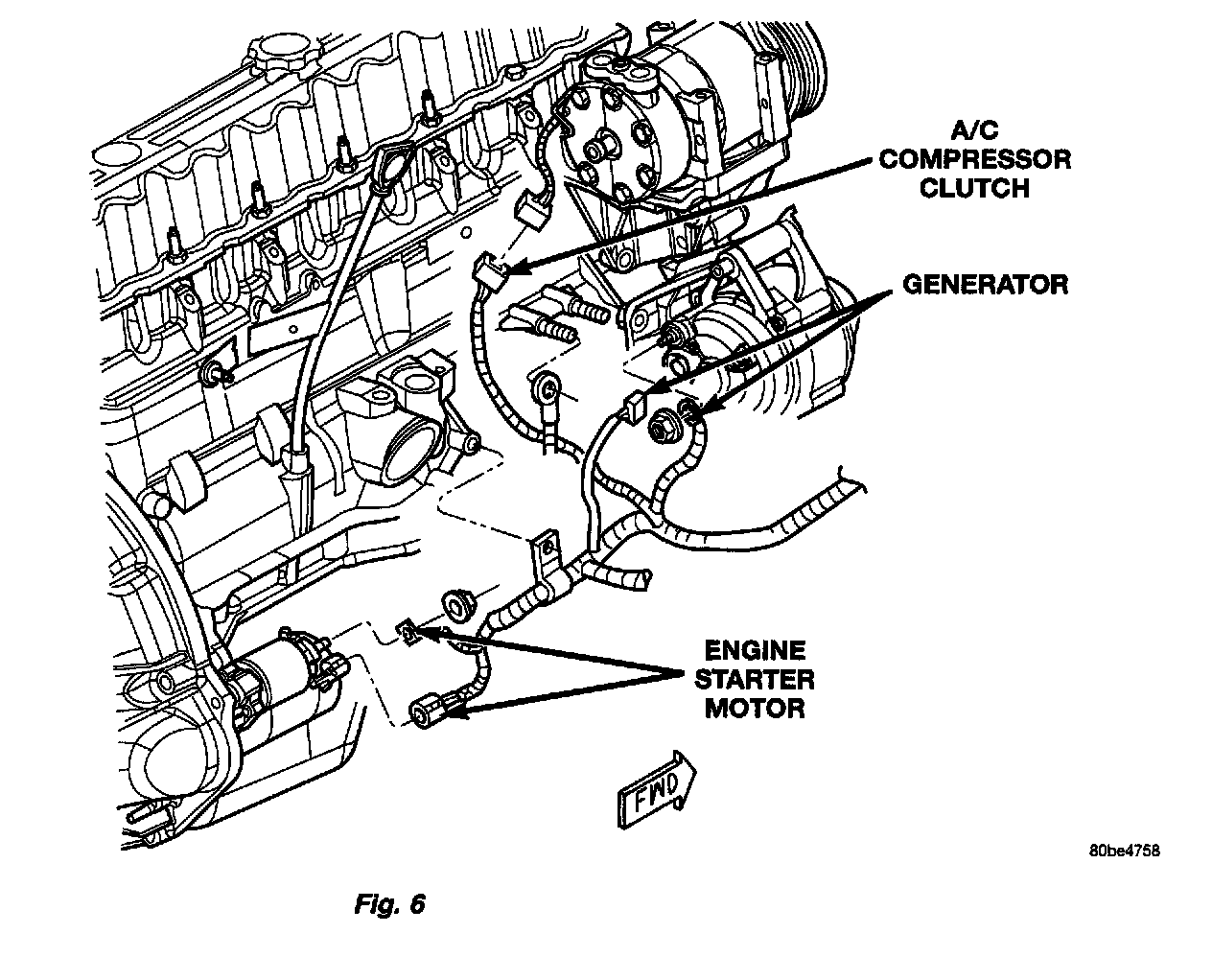 A/C
COMPRESSOR
CLUTCH

GENERATOR

ENGINE
STARTER
MOTOR

FWD

80be4758

Fig. 6