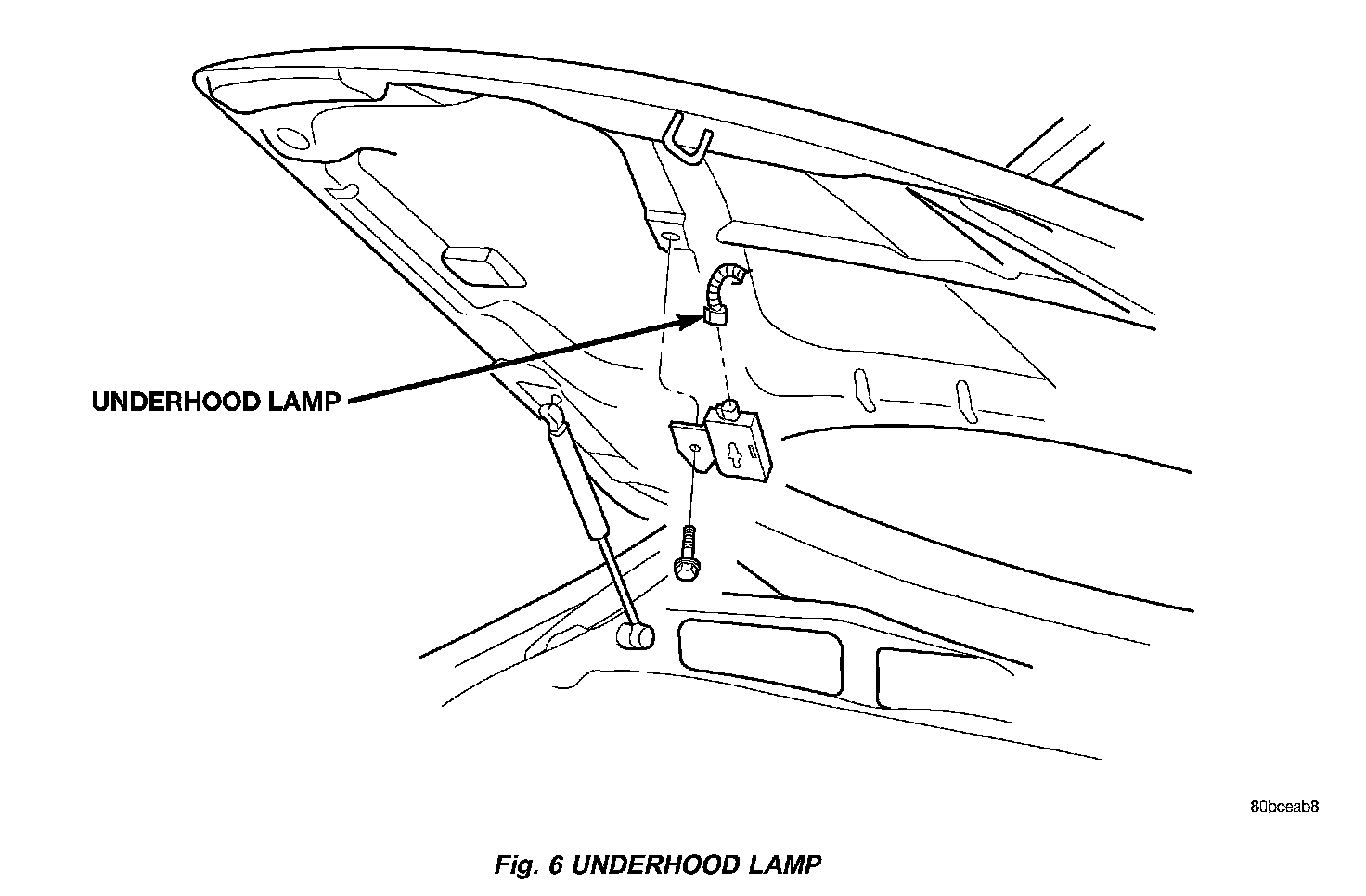 UNDERHOOD LAMP

80bceab8

Fig. 6 UNDERHOOD LAMP