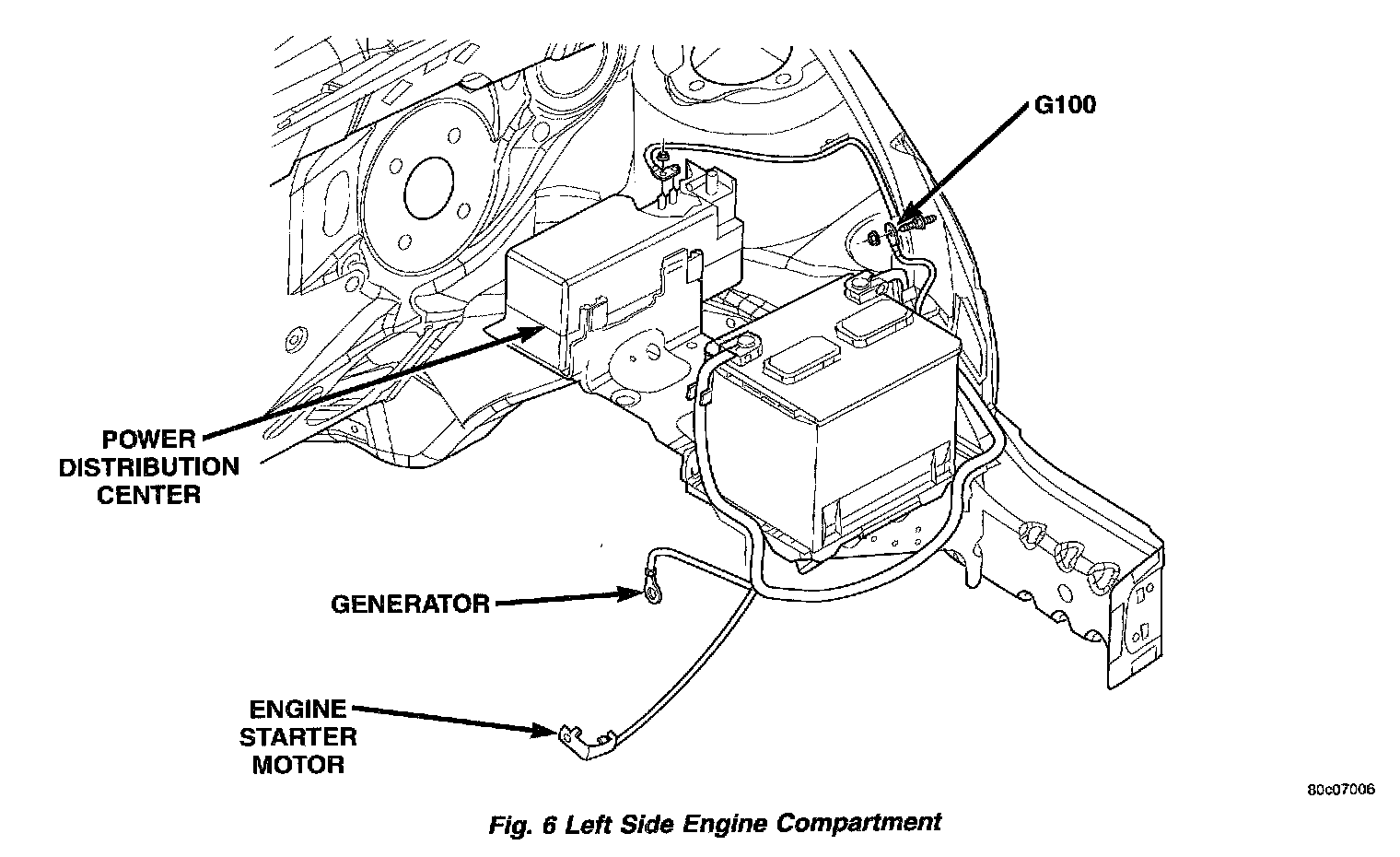 G100

POWER DISTRIBUTION CENTER

GENERATOR

ENGINE STARTER MOTOR

80c07006

Fig. 6 Left Side Engine Compartment