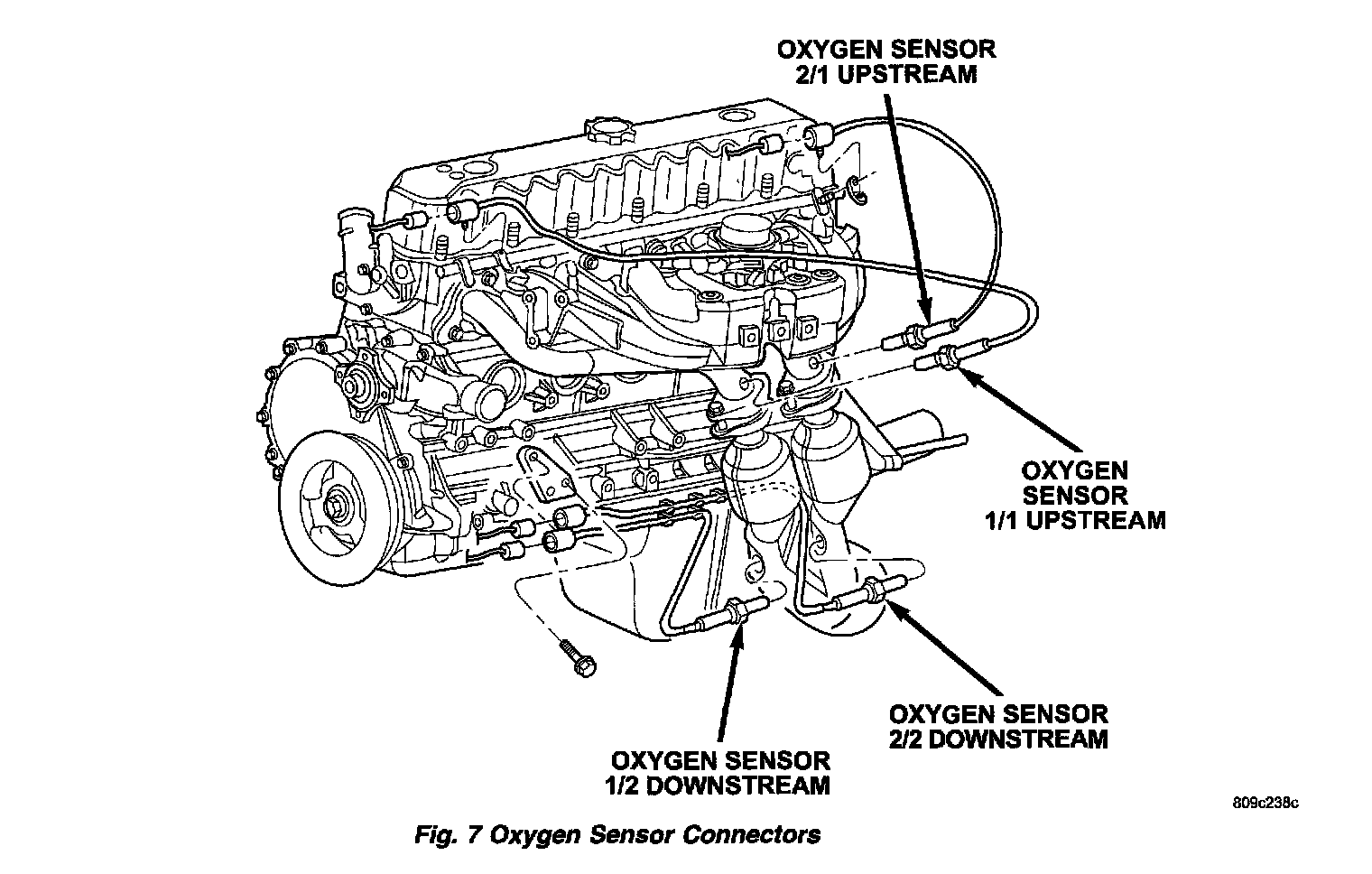 OXYGEN SENSOR
2/1 UPSTREAM

OXYGEN
SENSOR
1/1 UPSTREAM

OXYGEN SENSOR
2/2 DOWNSTREAM

OXYGEN SENSOR
1/2 DOWNSTREAM

809c238c

Fig. 7 Oxygen Sensor Connectors