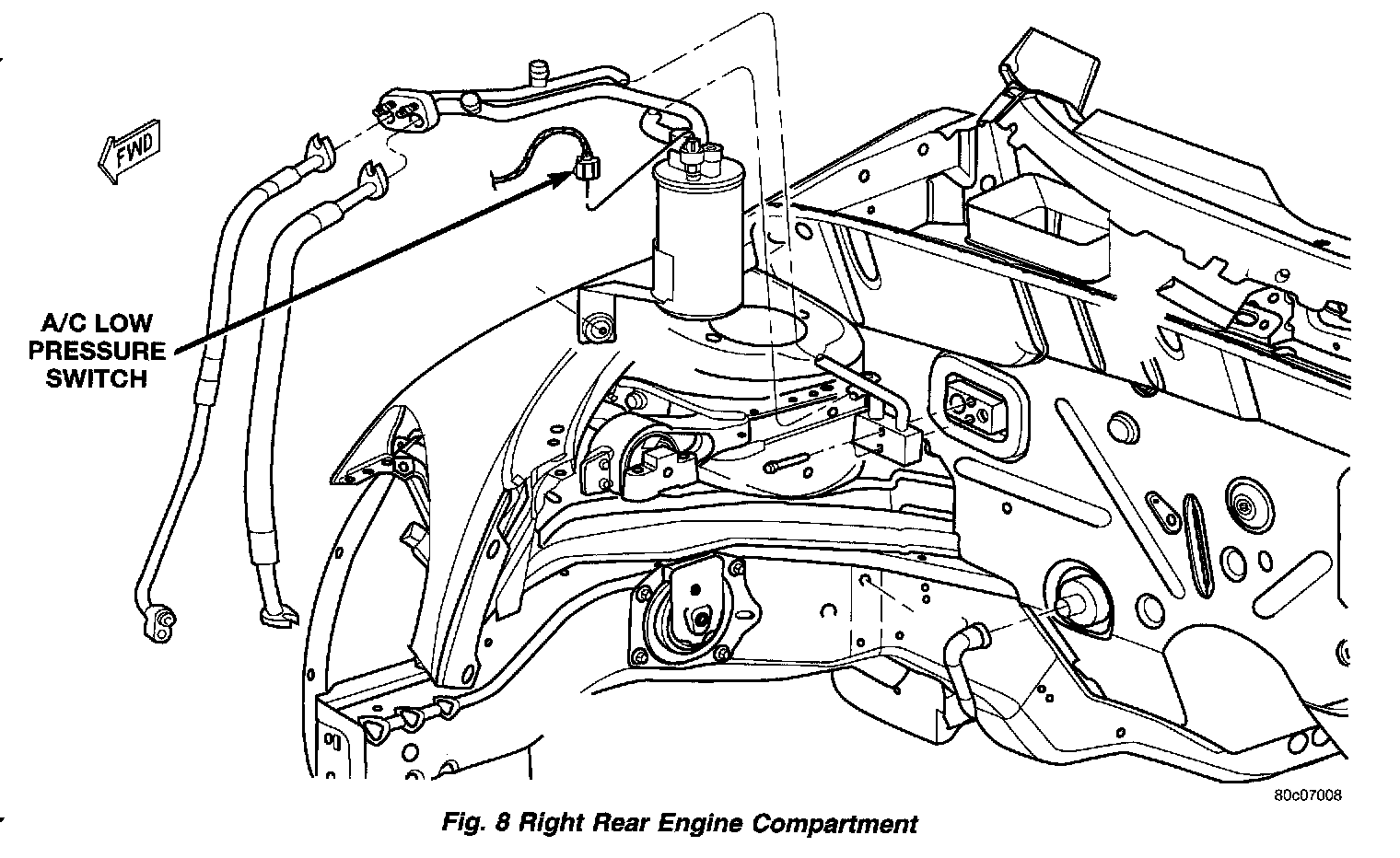 FWD

A/C LOW PRESSURE SWITCH

80c07008

Fig. 8 Right Rear Engine Compartment