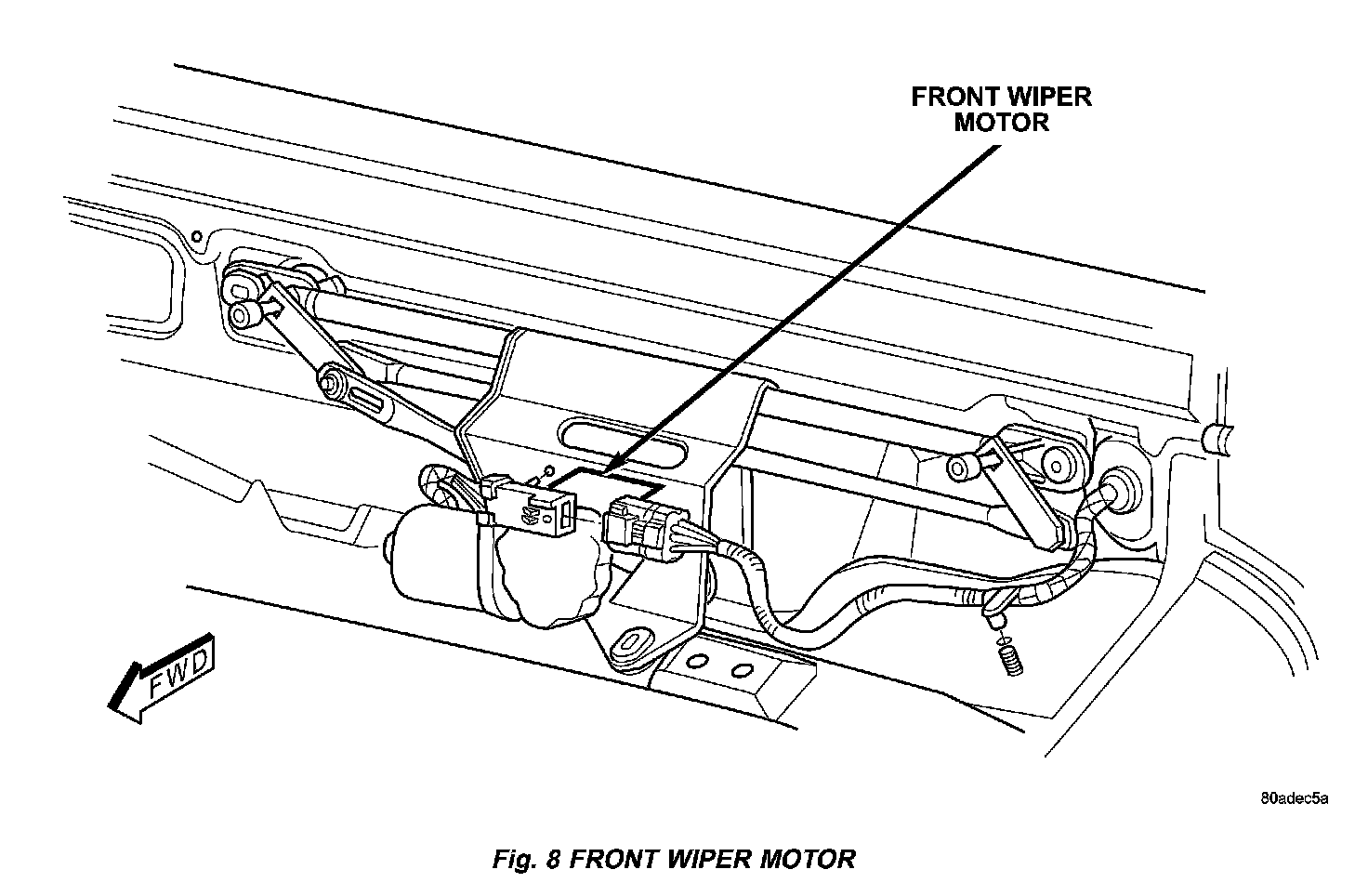 FRONT WIPER MOTOR

FWD

80adec5a

Fig. 8 FRONT WIPER MOTOR