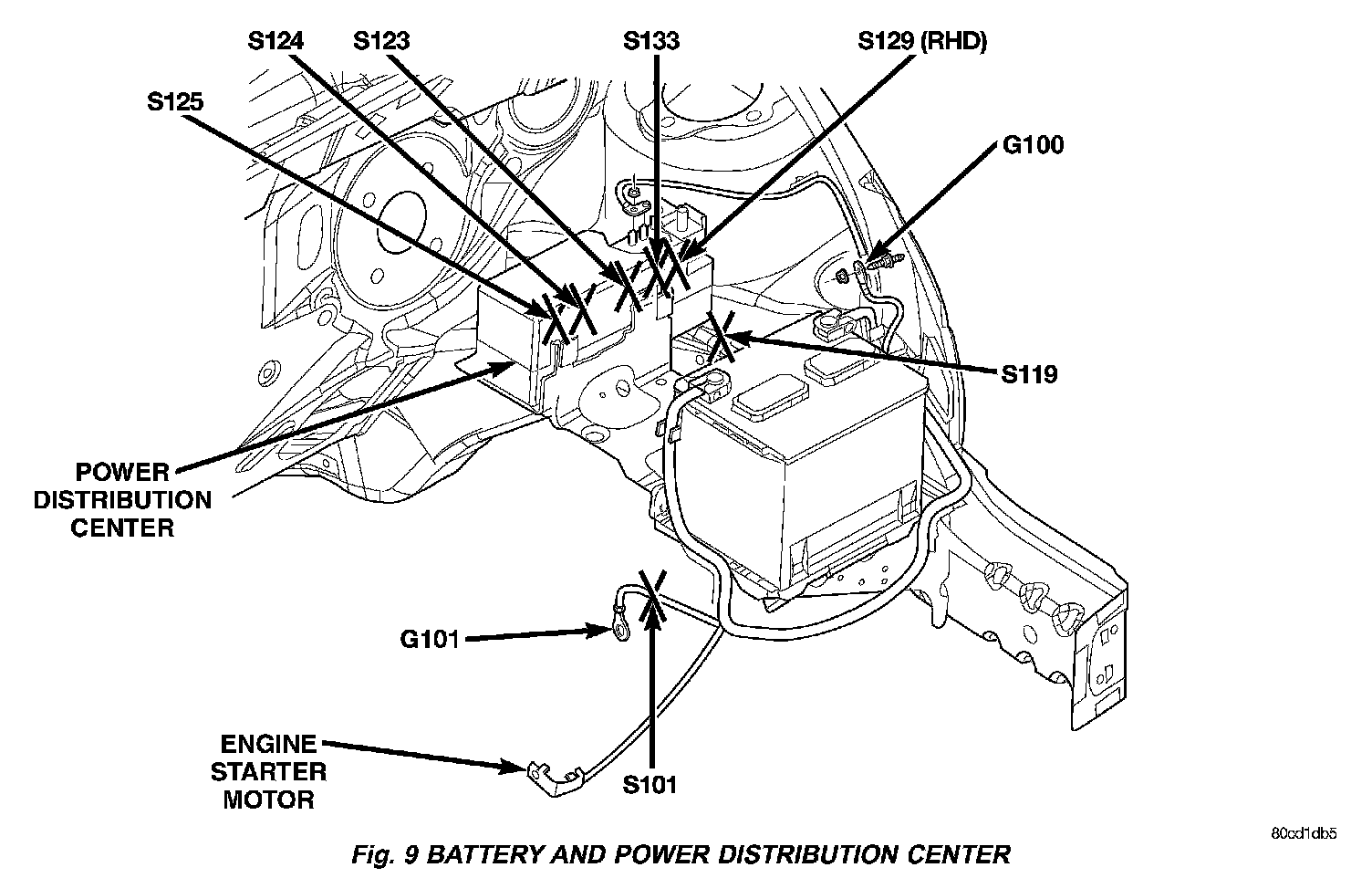 S124
S123
S133
S129 (RHD)
S125
G100
S119
POWER DISTRIBUTION CENTER
G101
ENGINE STARTER MOTOR
S101
80cd1db5
Fig. 9 BATTERY AND POWER DISTRIBUTION CENTER