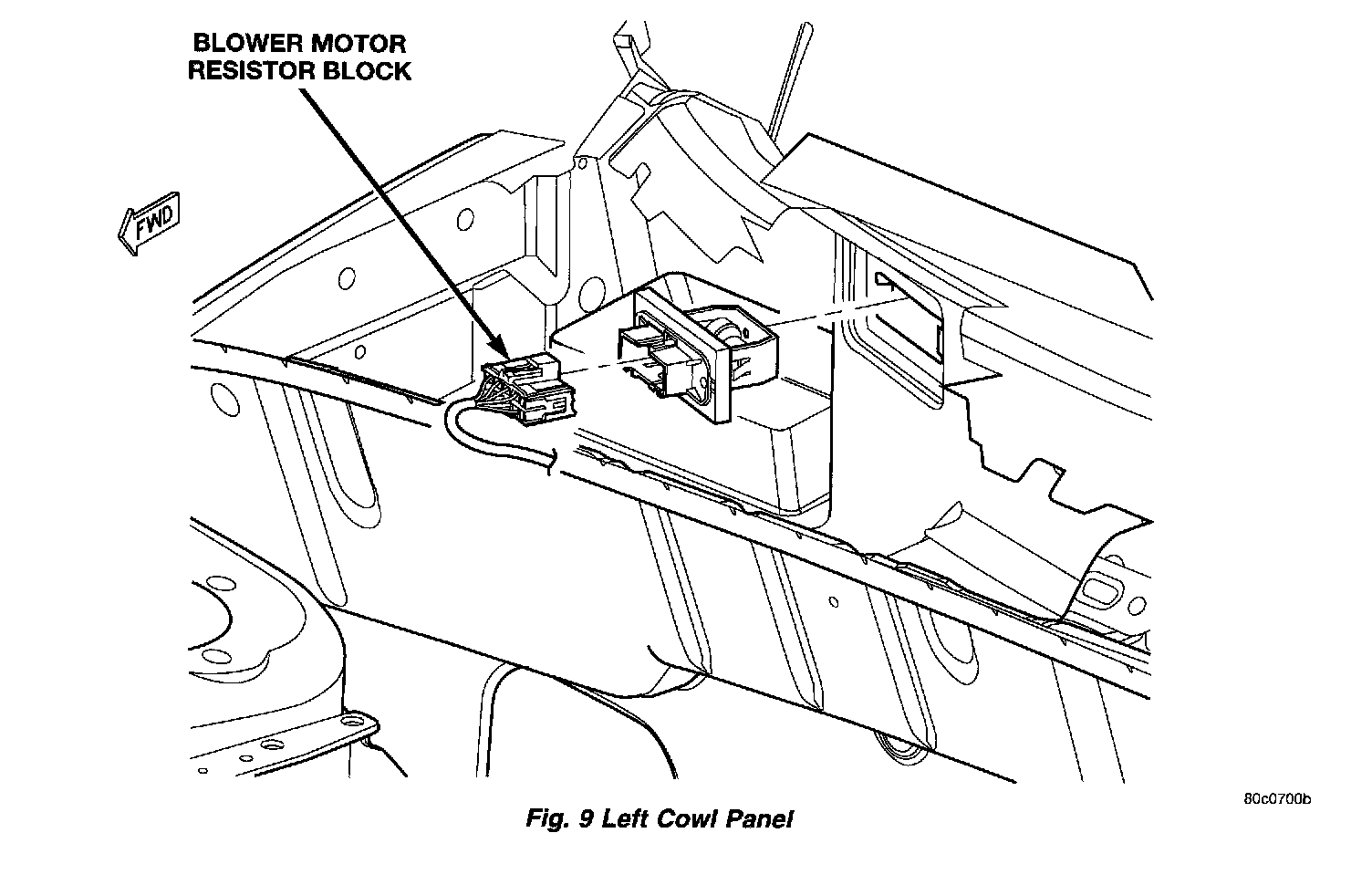 BLOWER MOTOR RESISTOR BLOCK

FWD

80c0700b

Fig. 9 Left Cowl Panel