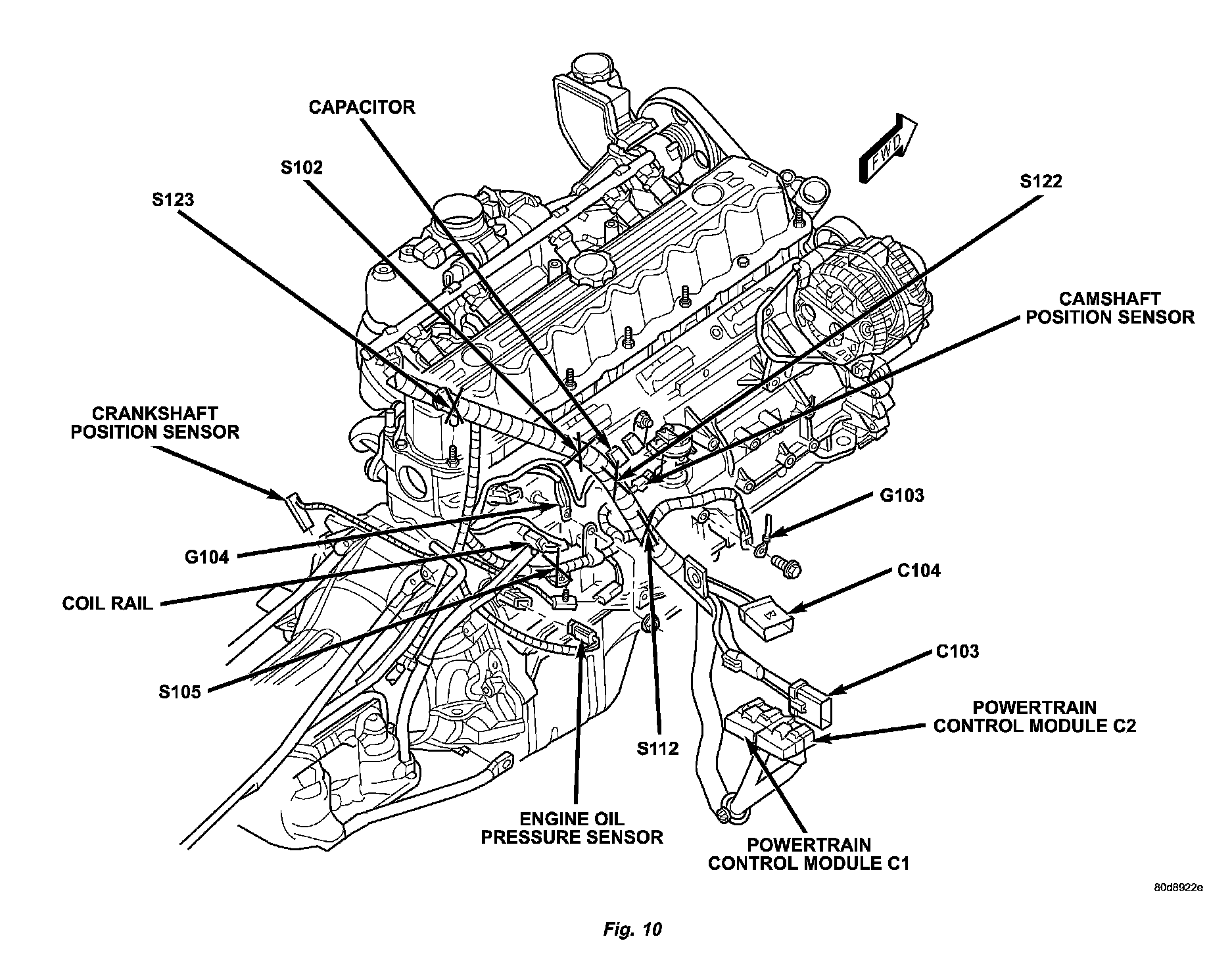 CAPACITOR

FWD

S102

S122

S123

CAMSHAFT POSITION SENSOR

CRANKSHAFT POSITION SENSOR

G103

G104

C104

COIL RAIL

C103

S105

POWERTRAIN CONTROL MODULE C2

S112

ENGINE OIL PRESSURE SENSOR

POWERTRAIN CONTROL MODULE C1

80d8922e

Fig. 10