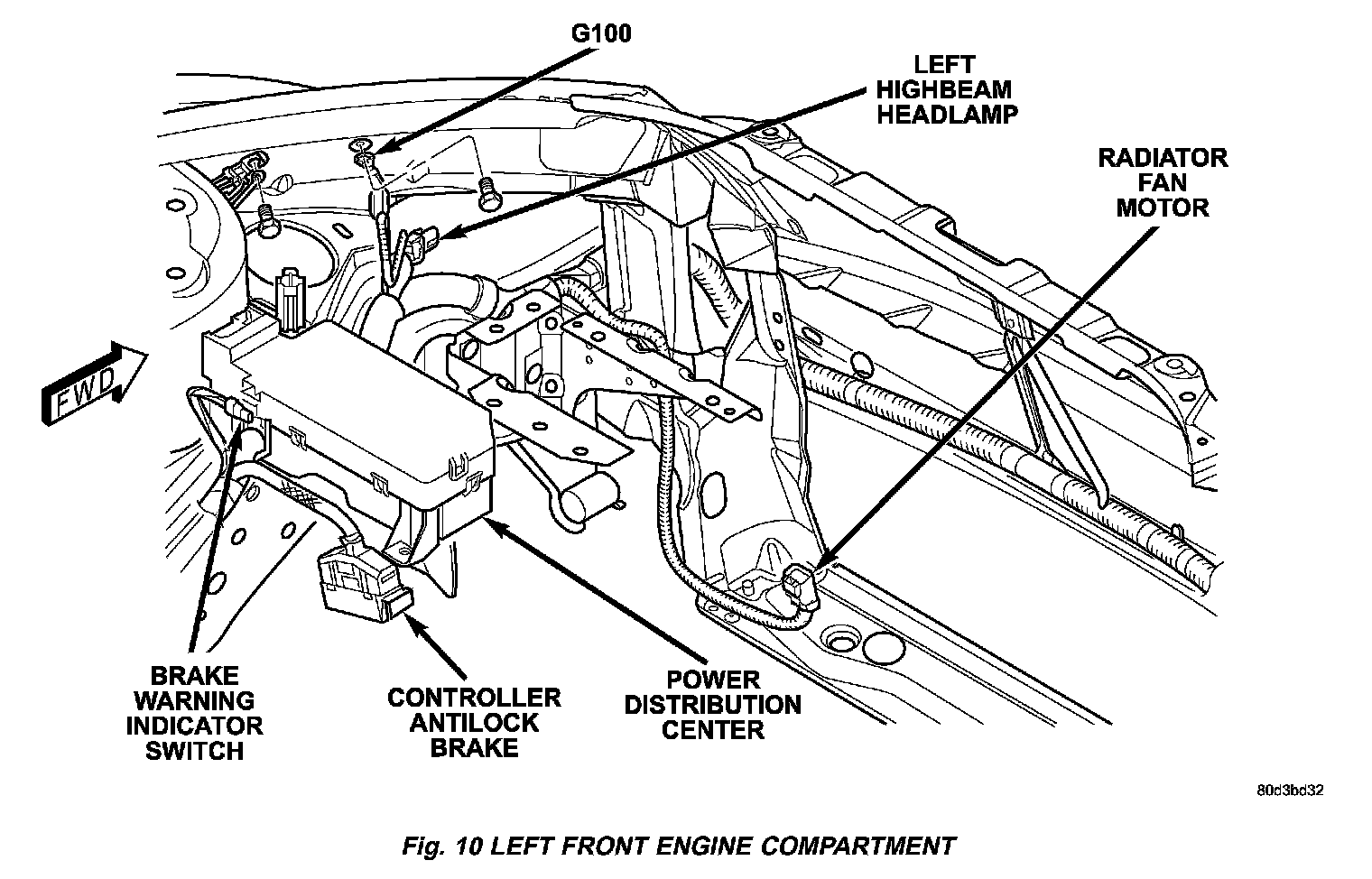 G100

LEFT HIGHBEAM HEADLAMP

RADIATOR FAN MOTOR

FWD

BRAKE WARNING INDICATOR SWITCH

CONTROLLER ANTILOCK BRAKE

POWER DISTRIBUTION CENTER

80d3bd32

Fig. 10 LEFT FRONT ENGINE COMPARTMENT