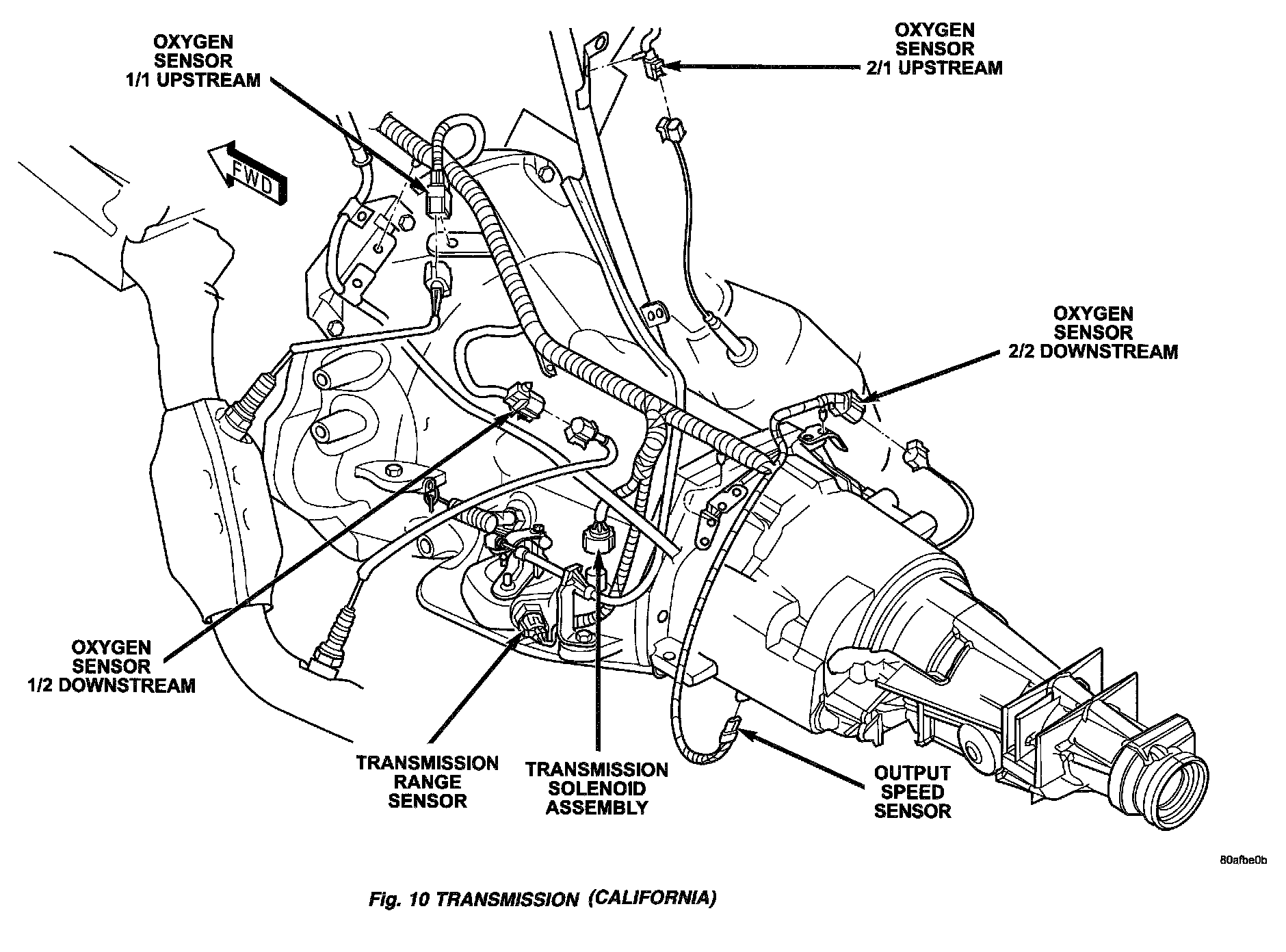 OXYGEN SENSOR 1/1 UPSTREAM

OXYGEN SENSOR 2/1 UPSTREAM

FWD

OXYGEN SENSOR 2/2 DOWNSTREAM

OXYGEN SENSOR 1/2 DOWNSTREAM

TRANSMISSION RANGE SENSOR

TRANSMISSION SOLENOID ASSEMBLY

OUTPUT SPEED SENSOR

80afbe0b

Fig. 10 TRANSMISSION (CALIFORNIA)