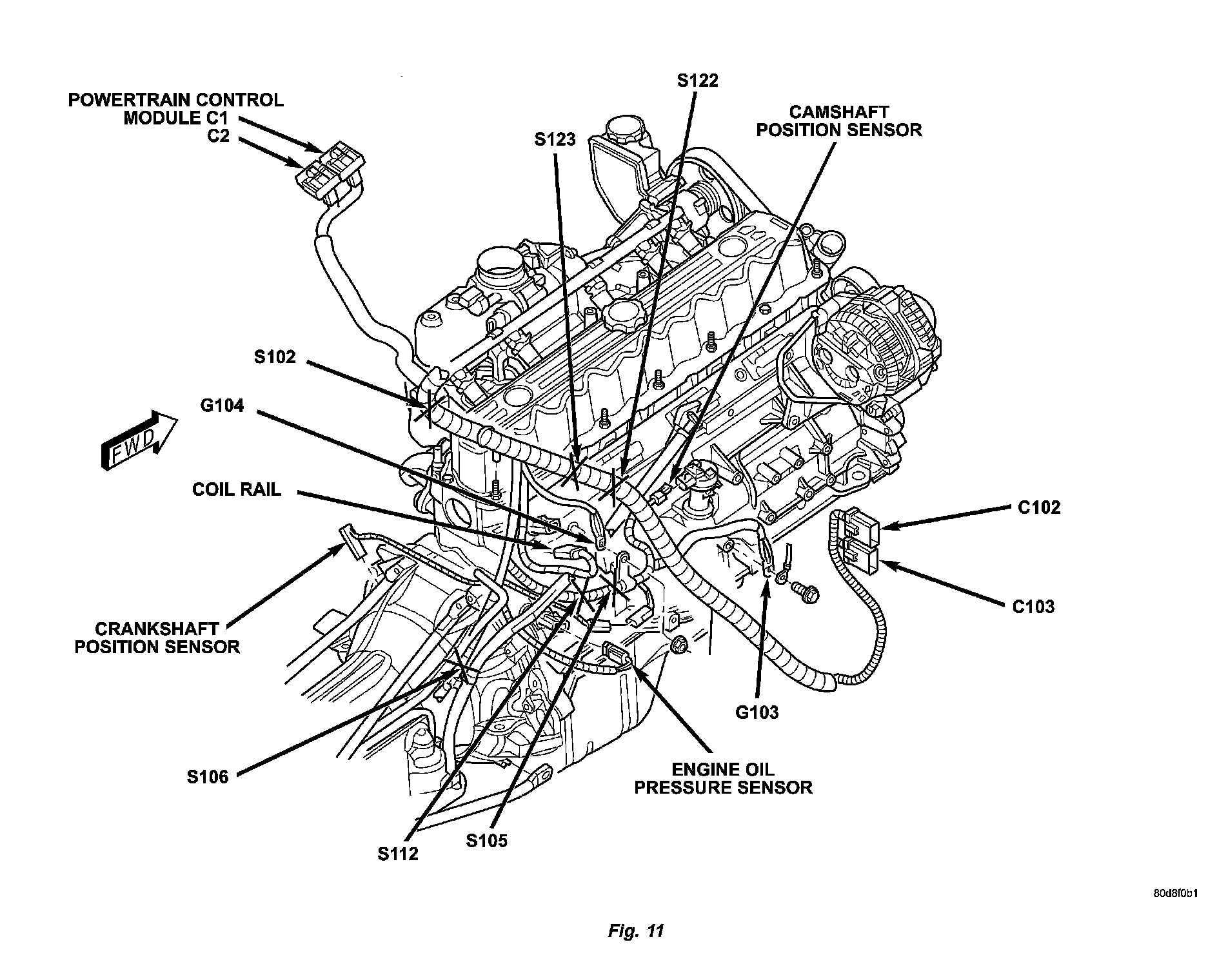 POWERTRAIN CONTROL MODULE C1
C2

S122

CAMSHAFT POSITION SENSOR

S123

S102

G104

FWD

COIL RAIL

C102

C103

CRANKSHAFT POSITION SENSOR

G103

S106

ENGINE OIL PRESSURE SENSOR

S112

S105

80d8f0b1

Fig. 11