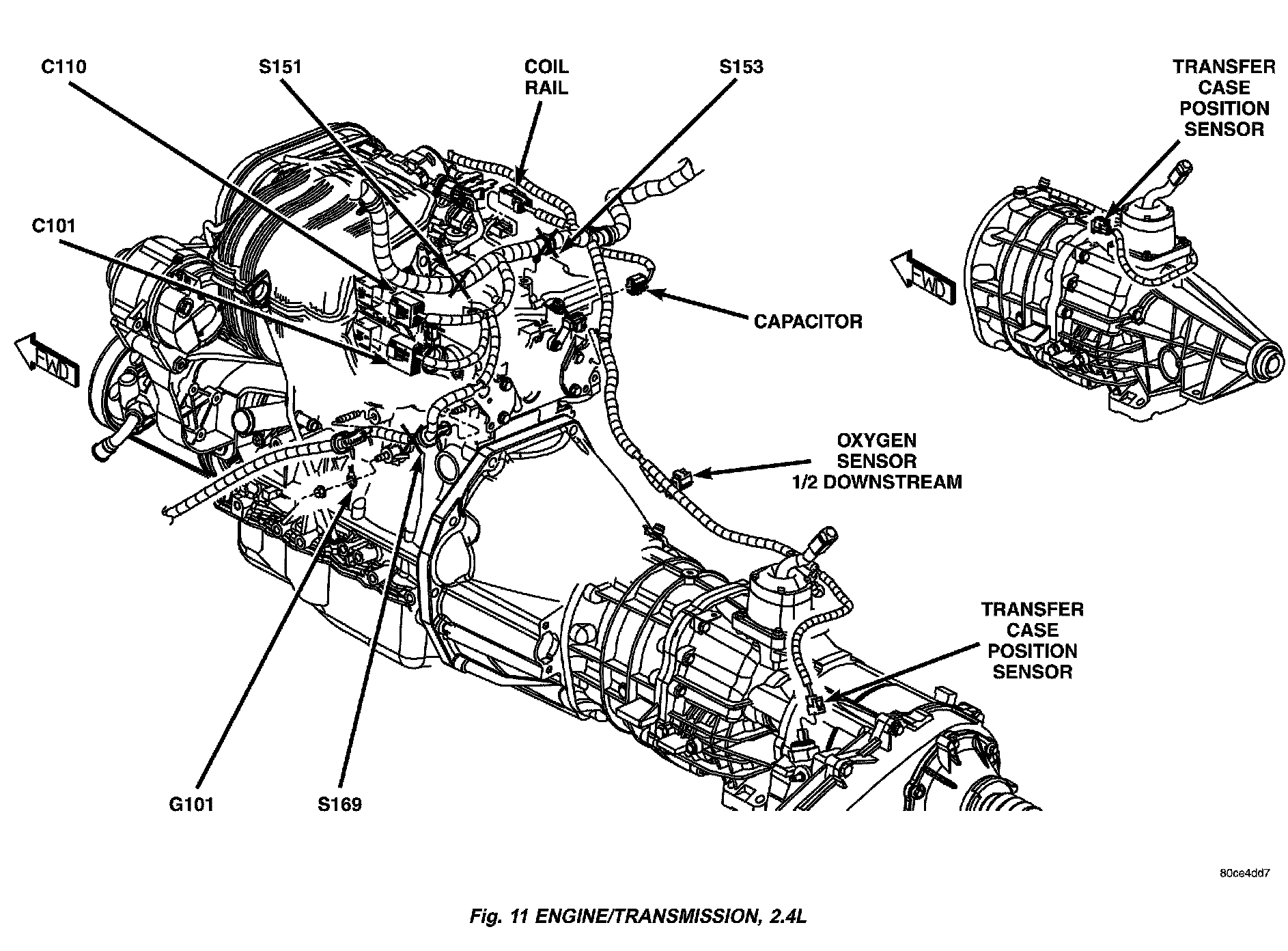 C110

S151

COIL RAIL

S153

TRANSFER CASE POSITION SENSOR

C101

FWD

CAPACITOR

FWD

OXYGEN SENSOR 1/2 DOWNSTREAM

TRANSFER CASE POSITION SENSOR

G101

S169

80ce4dd7

Fig. 11 ENGINE/TRANSMISSION, 2.4L