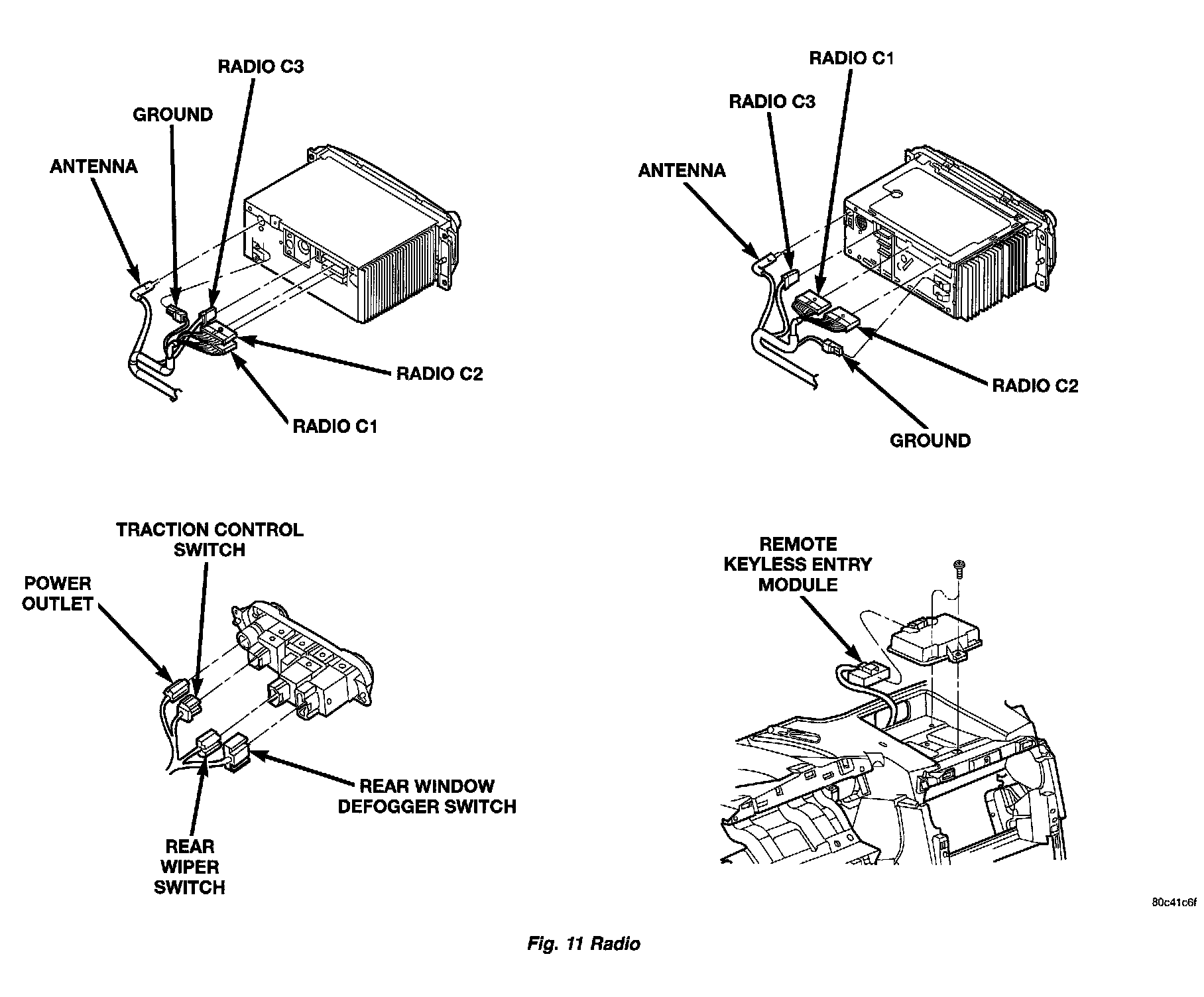 RADIO C3
GROUND
ANTENNA
RADIO C2
RADIO C1

RADIO C1
RADIO C3
ANTENNA
RADIO C2
GROUND

TRACTION CONTROL SWITCH
POWER OUTLET
REAR WINDOW DEFOGGER SWITCH
REAR WIPER SWITCH

REMOTE KEYLESS ENTRY MODULE

80c41c6f

Fig. 11 Radio