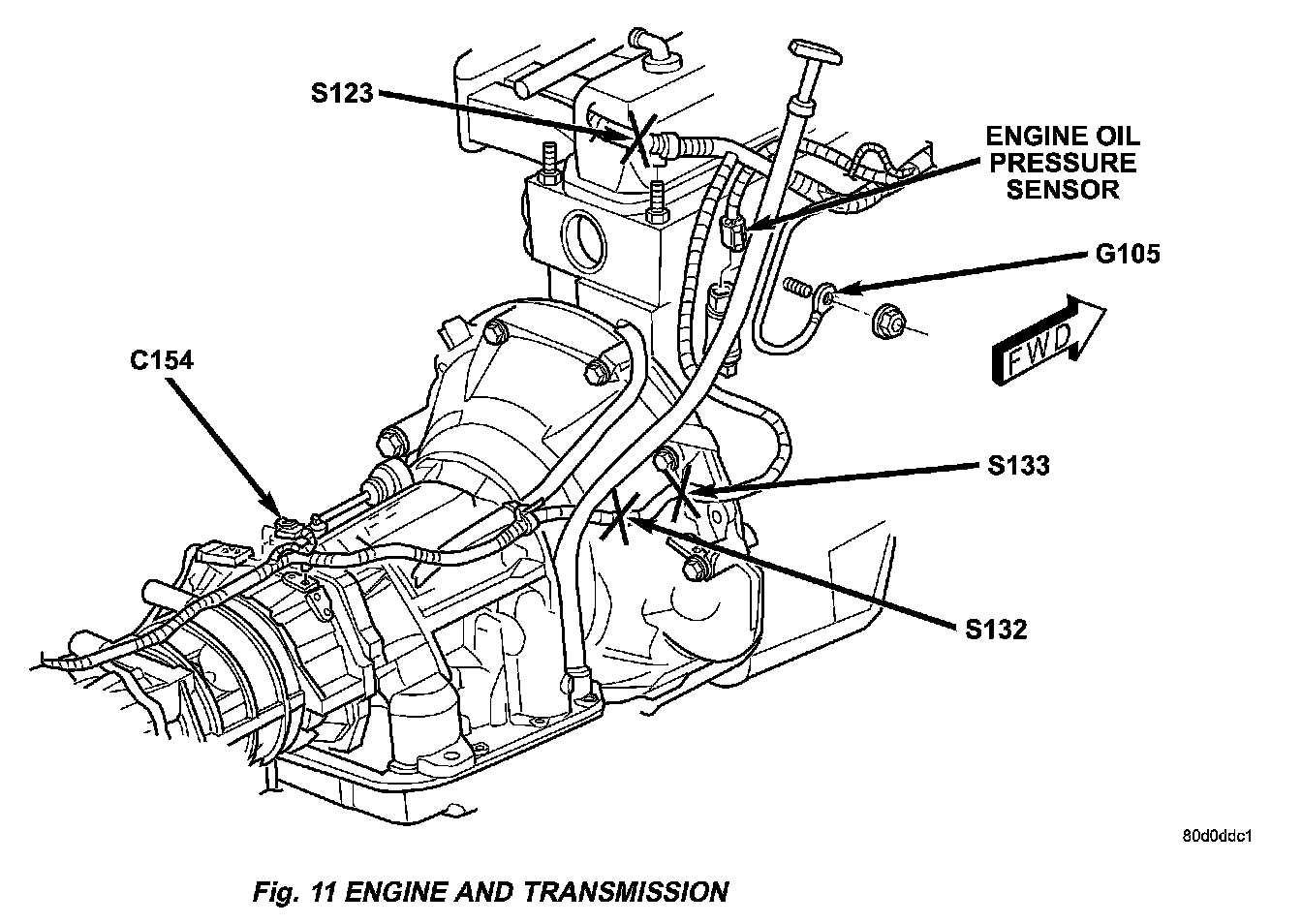 S123

ENGINE OIL PRESSURE SENSOR

G105

FWD

C154

S133

S132

80d0ddc1

Fig. 11 ENGINE AND TRANSMISSION