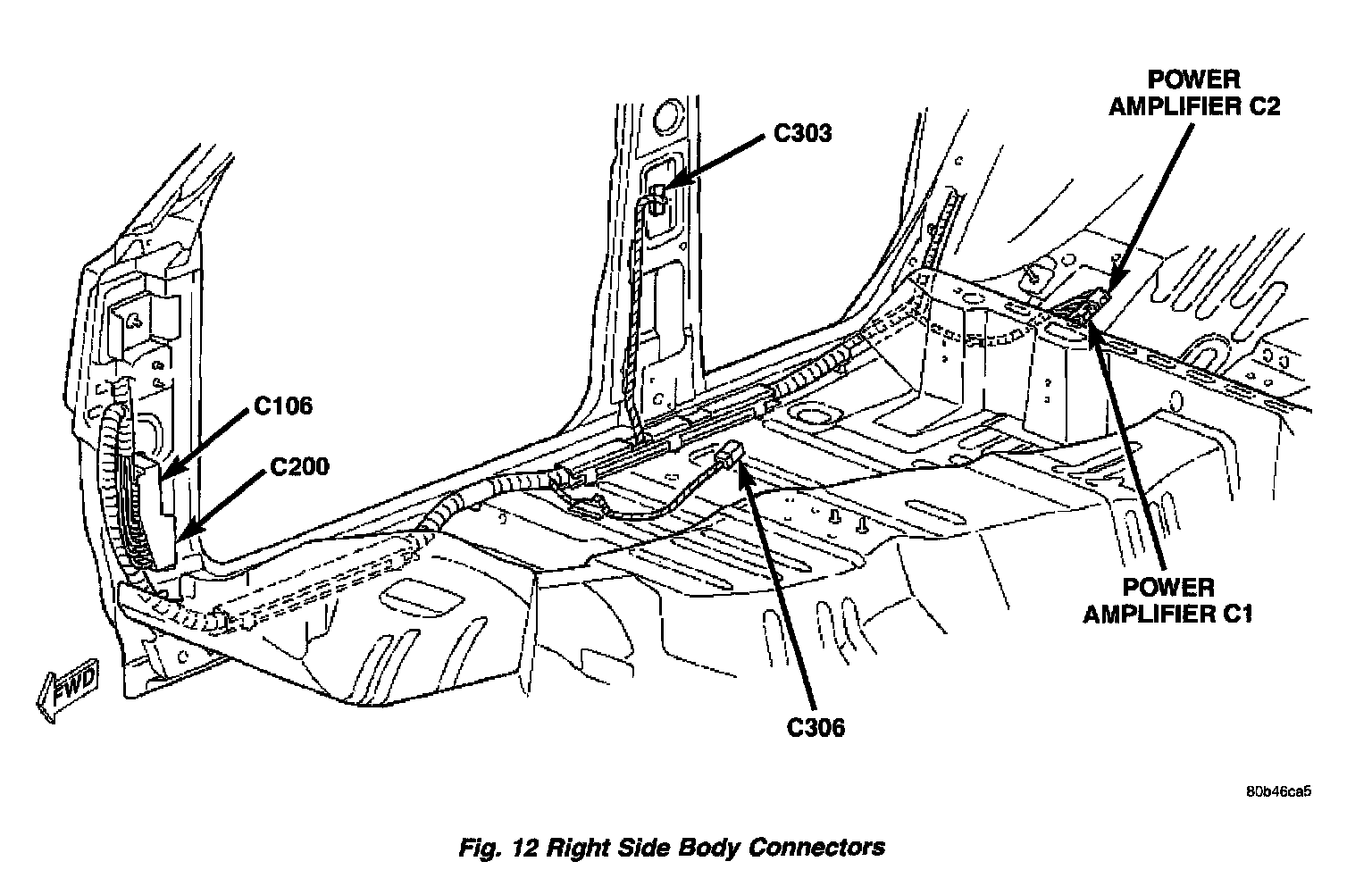 POWER AMPLIFIER C2

C303

C106

C200

POWER AMPLIFIER C1

FWD

C306

80b46ca5

Fig. 12 Right Side Body Connectors