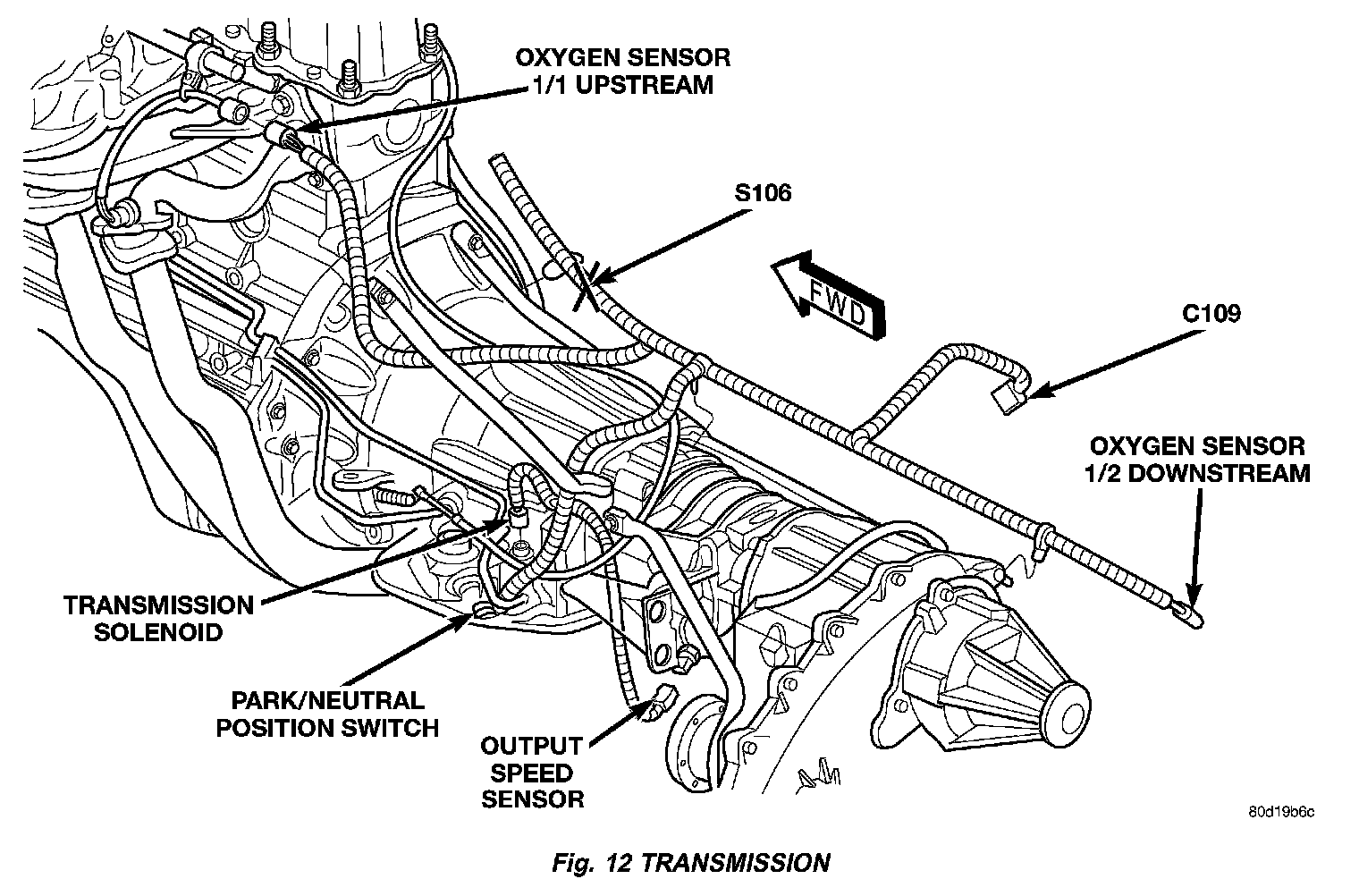 OXYGEN SENSOR
1/1 UPSTREAM

S106

FWD

C109

OXYGEN SENSOR
1/2 DOWNSTREAM

TRANSMISSION
SOLENOID

PARK/NEUTRAL
POSITION SWITCH

OUTPUT
SPEED
SENSOR

80d19b6c

Fig. 12 TRANSMISSION