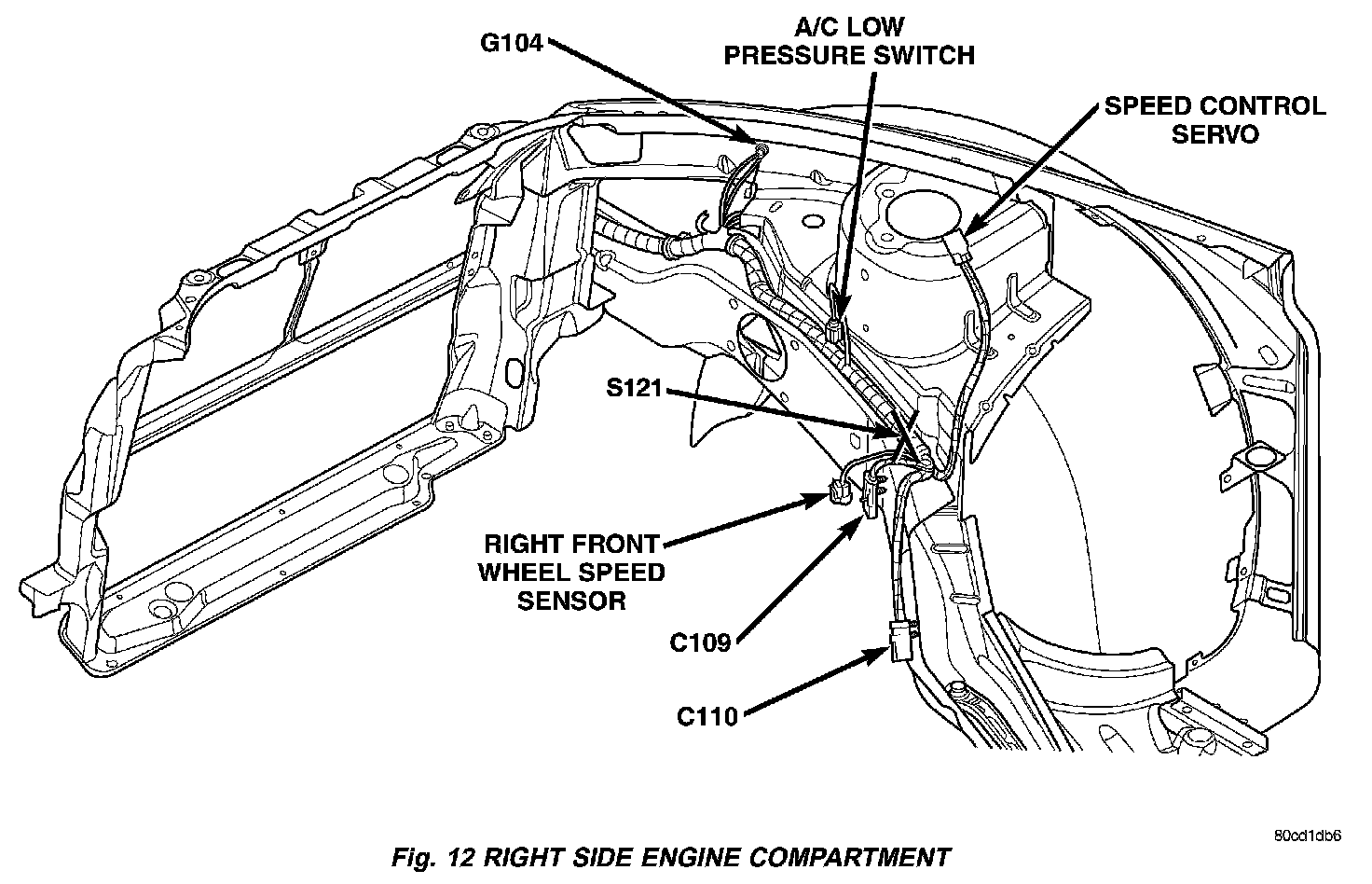 G104

A/C LOW PRESSURE SWITCH

SPEED CONTROL SERVO

S121

RIGHT FRONT WHEEL SPEED SENSOR

C109

C110

80cd1db6

Fig. 12 RIGHT SIDE ENGINE COMPARTMENT