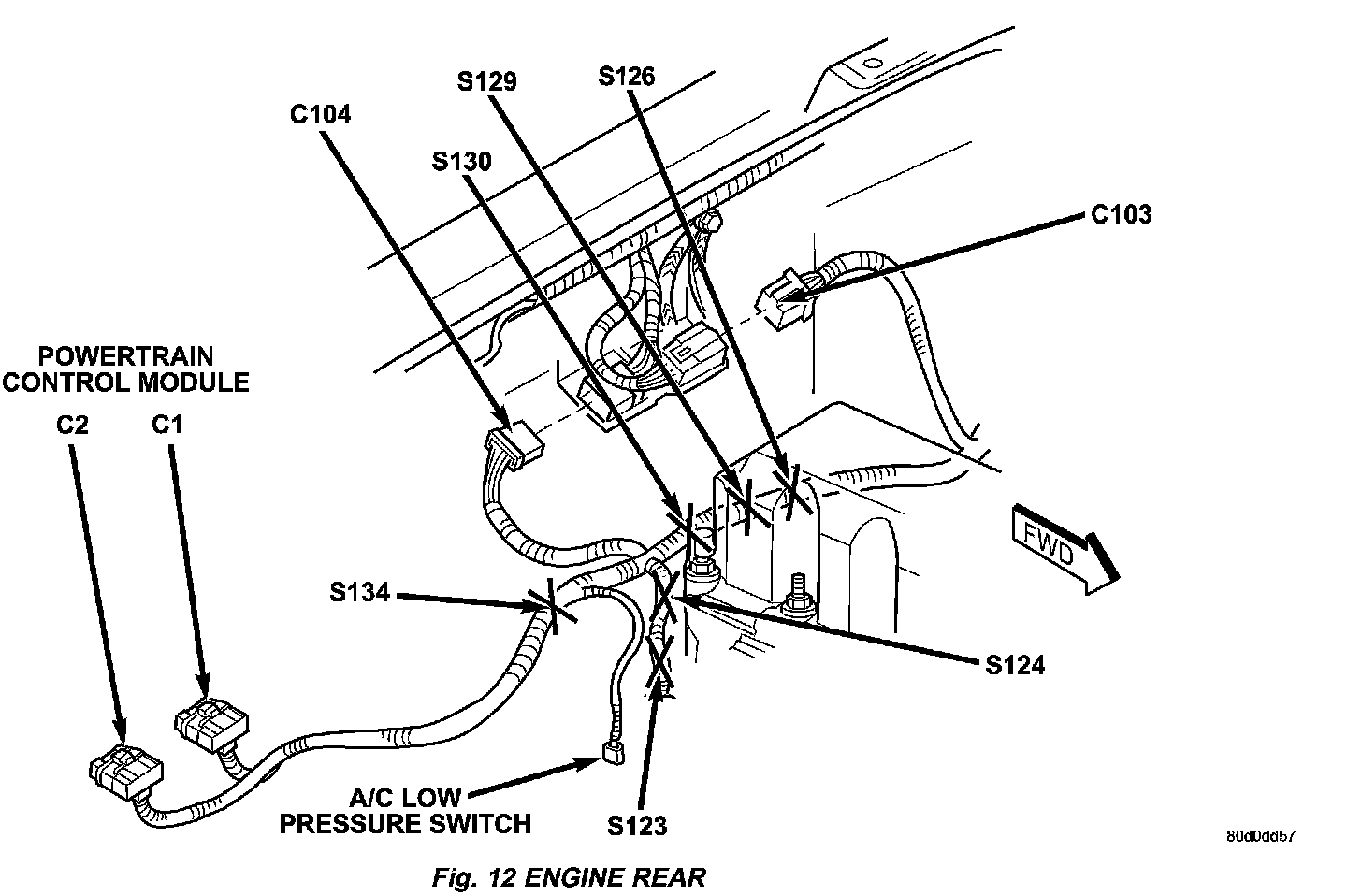 S129

S126

C104

S130

C103

POWERTRAIN CONTROL MODULE

C2

C1

FWD

S134

S124

A/C LOW PRESSURE SWITCH

S123

80d0dd57

Fig. 12 ENGINE REAR