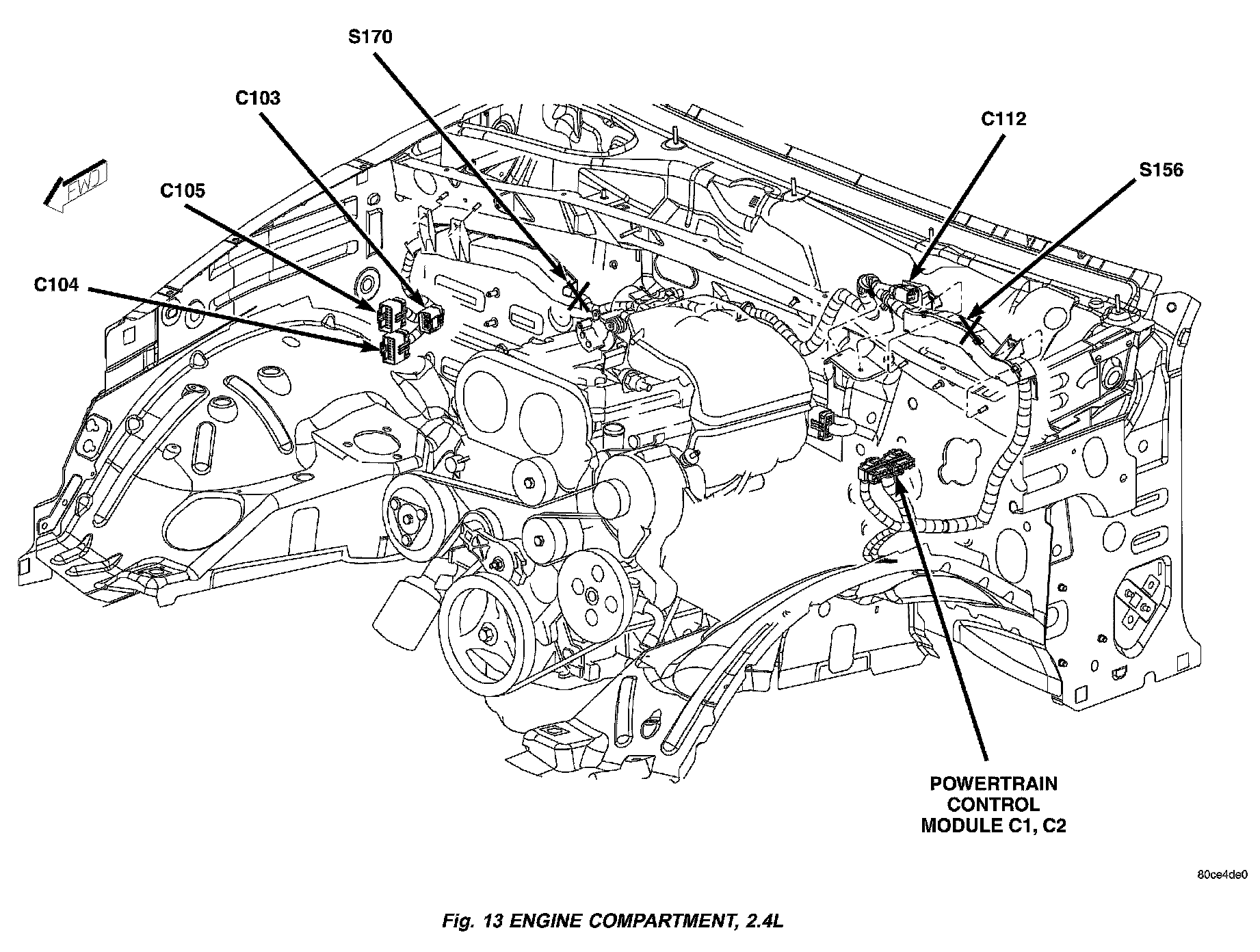 S170

C103

C112

S156

FWD

C105

C104

POWERTRAIN CONTROL MODULE C1, C2

80ce4de0

Fig. 13 ENGINE COMPARTMENT, 2.4L