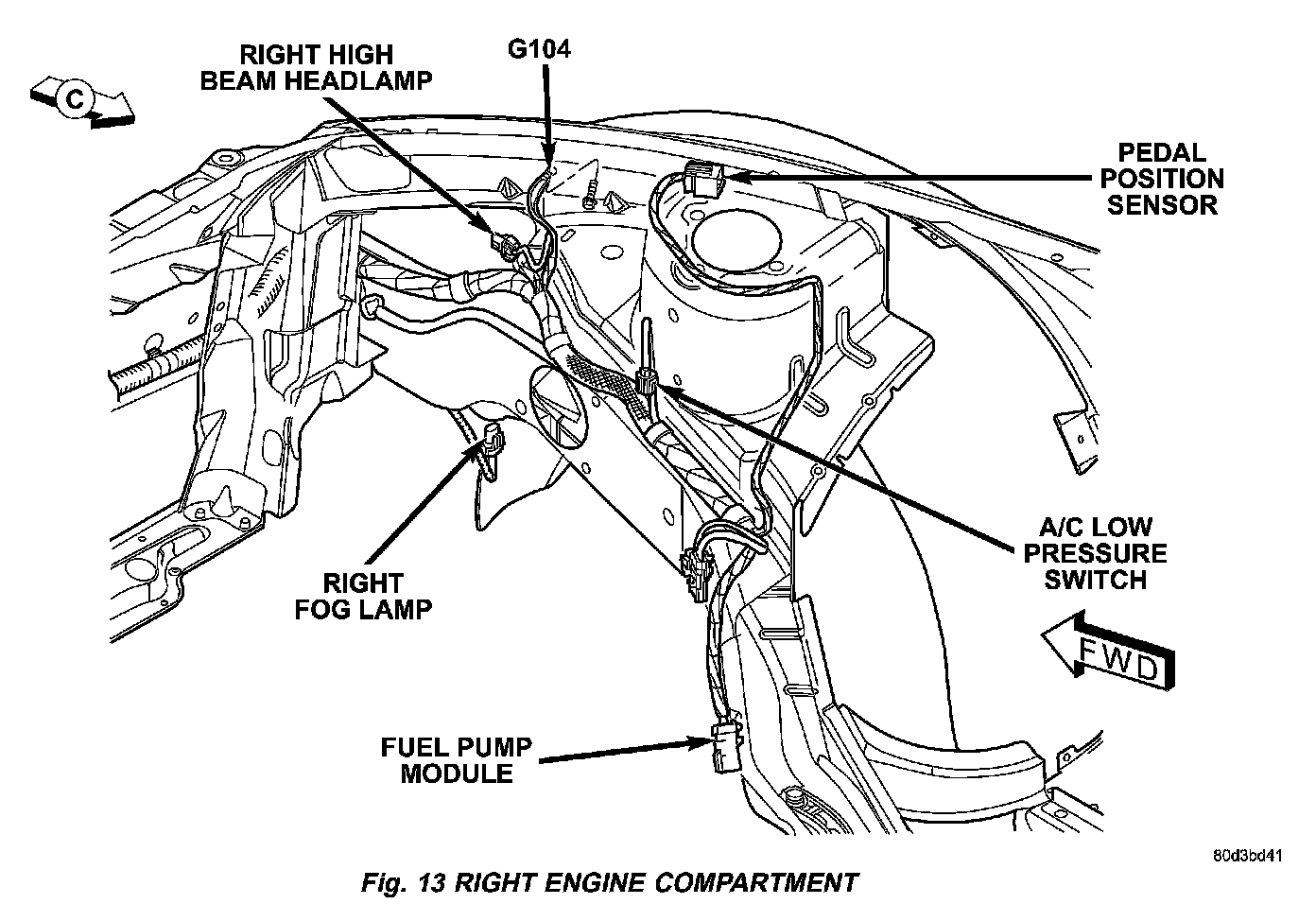 C

RIGHT HIGH BEAM HEADLAMP

G104

PEDAL POSITION SENSOR

A/C LOW PRESSURE SWITCH

RIGHT FOG LAMP

FWD

FUEL PUMP MODULE

80d3bd41

Fig. 13 RIGHT ENGINE COMPARTMENT