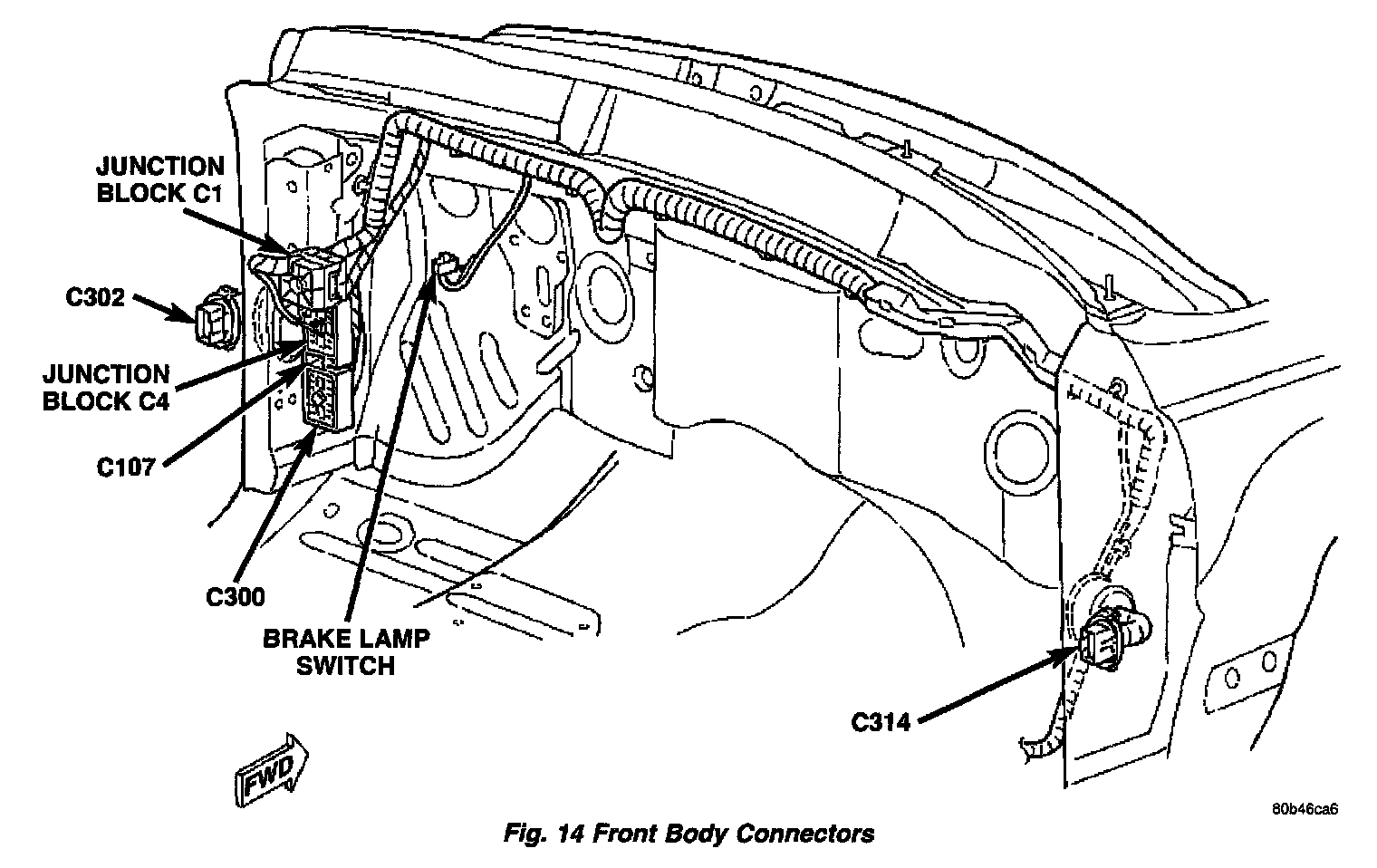 JUNCTION BLOCK C1

C302

JUNCTION BLOCK C4

C107

C300

BRAKE LAMP SWITCH

C314

FWD

80b46ca6

Fig. 14 Front Body Connectors